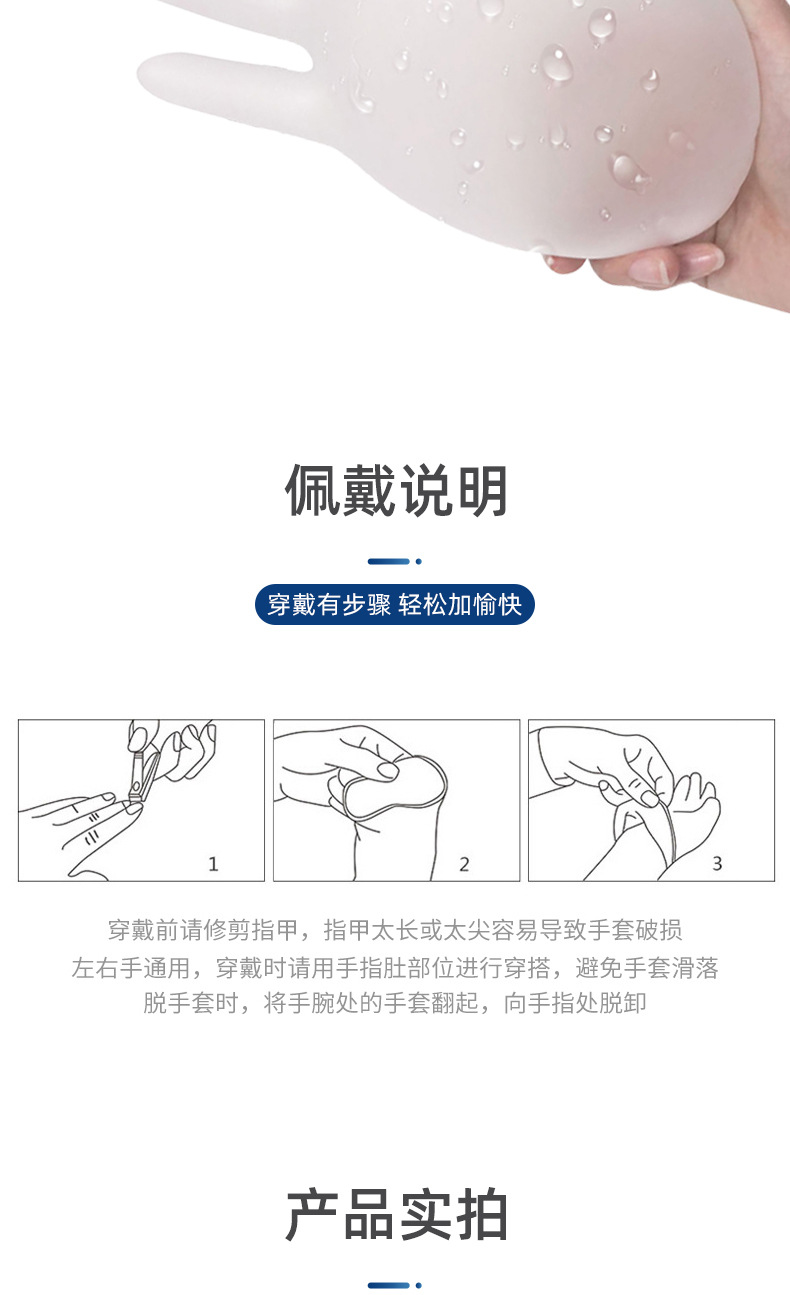 佩戴说明

穿戴有步骤 轻松加愉快

1

2

3

穿戴前请修剪指甲，指甲太长或太尖容易导致手套破损
左右手通用，穿戴时请用手指肚部位进行穿搭，避免手套滑落
脱手套时，将手腕处的手套翻起，向手指处脱卸

产品实拍