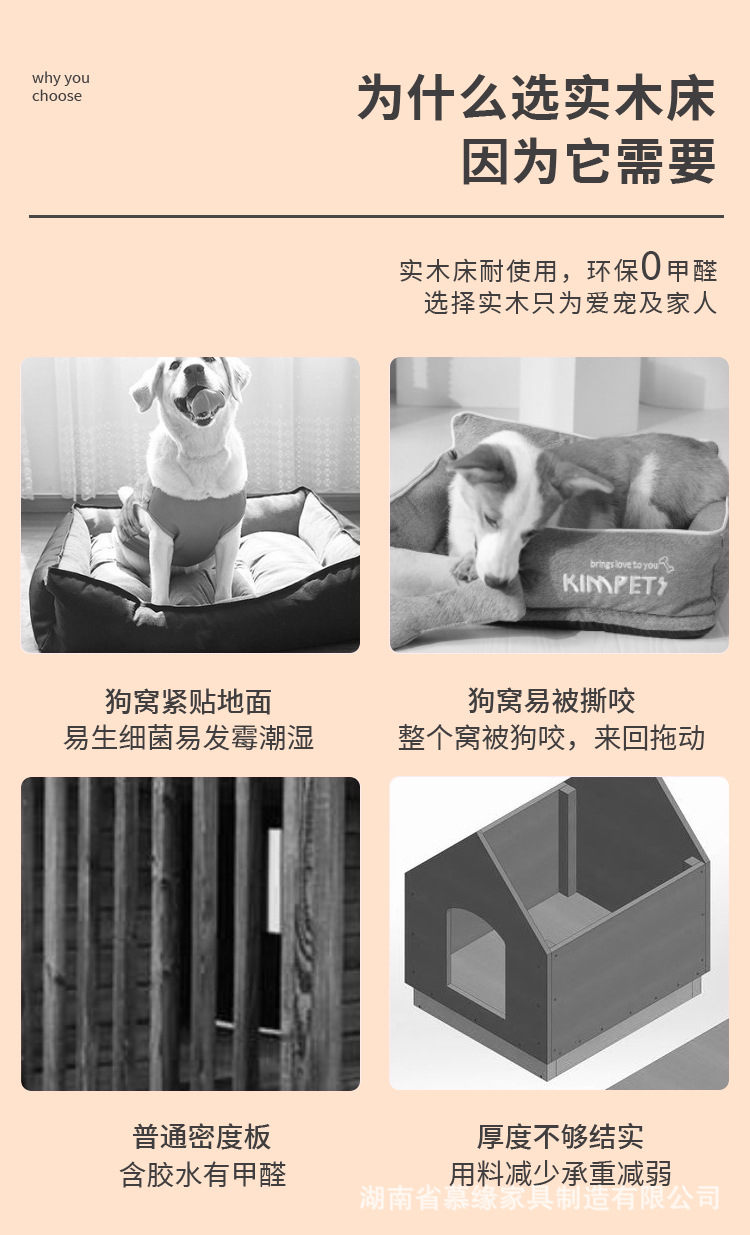 why you choose

为什么选实木床
因为它需要

实木床耐使用，环保0甲醛
选择实木只为爱宠及家人

brings love to you
KIMPETS

狗窝紧贴地面
易生细菌易发霉潮湿

狗窝易被撕咬
整个窝被狗咬，来回拖动

普通密度板
含胶水有甲醛

厚度不够结实
用料减少承重减弱

湖南省慕缘家具制造有限公司