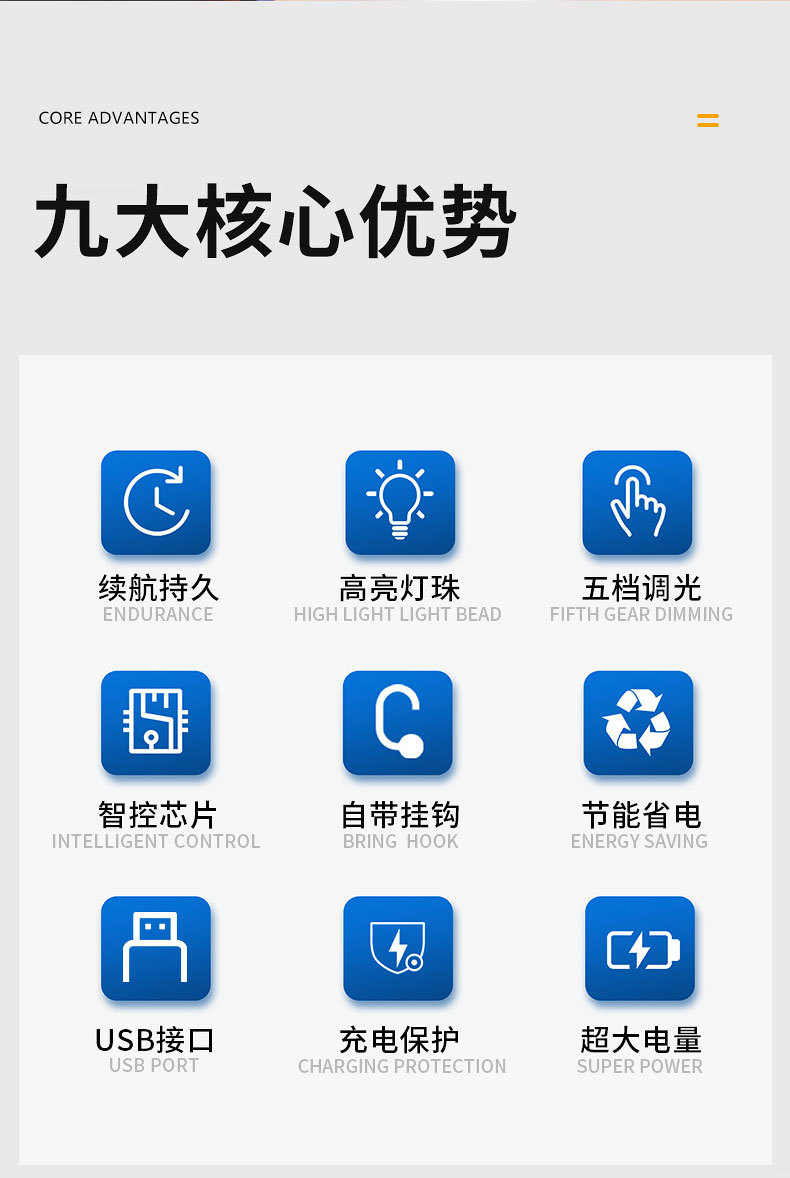 CORE ADVANTAGES

九大核心优势

续航持久
ENDURANCE

高亮灯珠
HIGH LIGHT LIGHT BEAD

五档调光
FIFTH GEAR DIMMING

智控芯片
INTELLIGENT CONTROL

自带挂钩
BRING HOOK

节能省电
ENERGY SAVING

USB接口
USB PORT

充电保护
CHARGING PROTECTION

超大电量
SUPER POWER