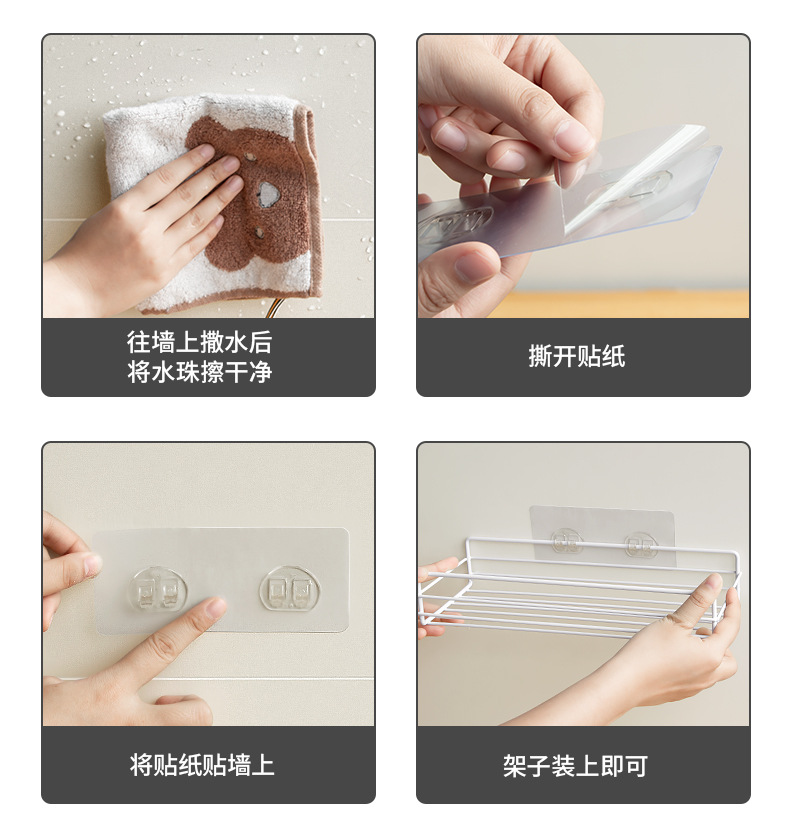 往墙上撒水后
将水珠擦干净

撕开贴纸

将贴纸贴墙上

架子装上即可