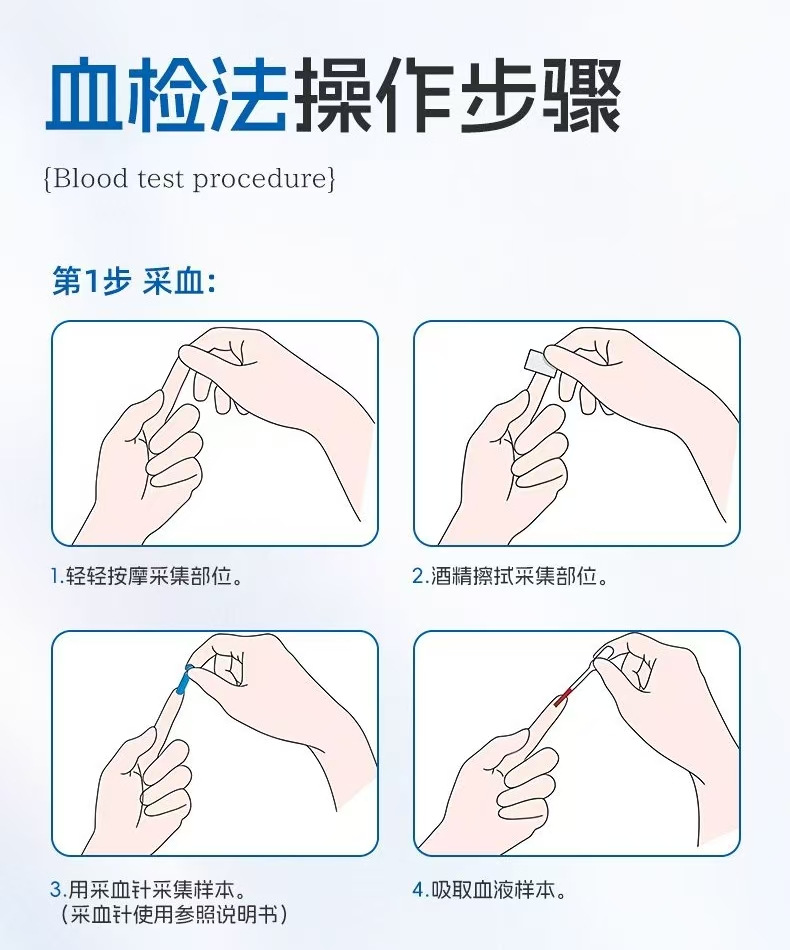 血检法操作步骤

{Blood test procedure}

第1步 采血:

1.轻轻按摩采集部位。

2.酒精擦拭采集部位。

3.用采血针采集样本。
（采血针使用参照说明书）

4.吸取血液样本。