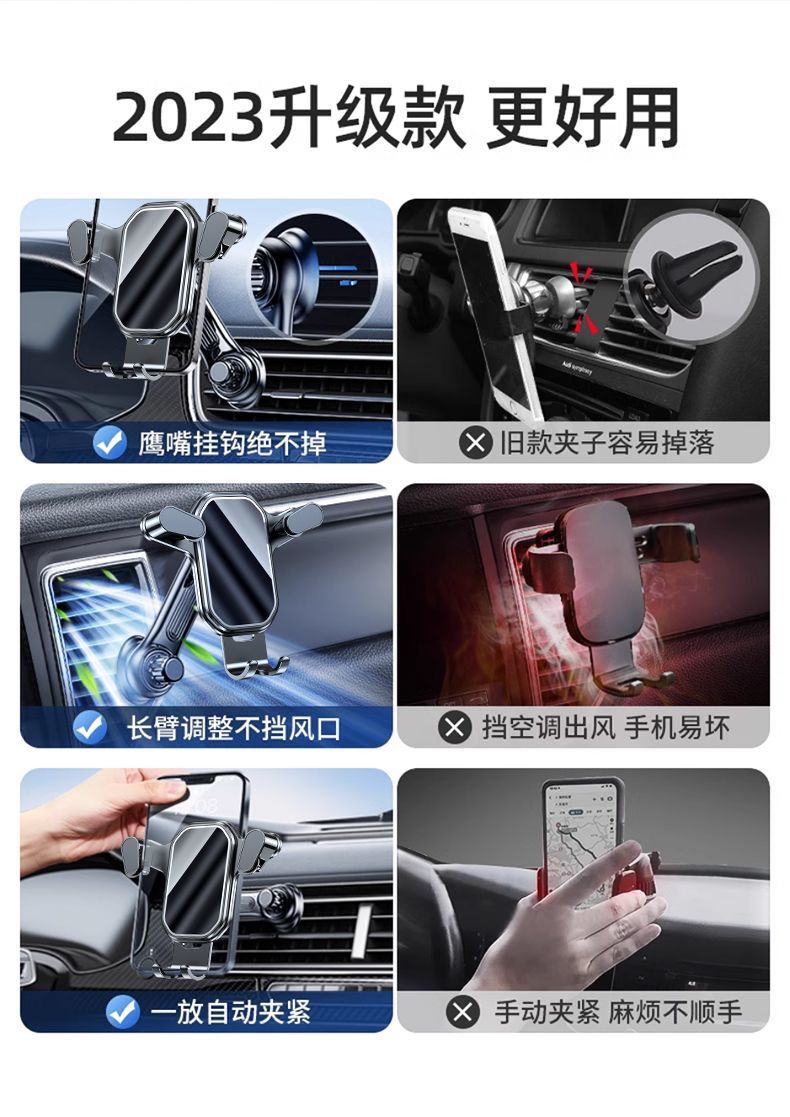 2023升级款 更好用

鹰嘴挂钩绝不掉

旧款夹子容易掉落

长臂调整不挡风口

挡空调出风 手机易坏

一放自动夹紧

手动夹紧 麻烦不顺手