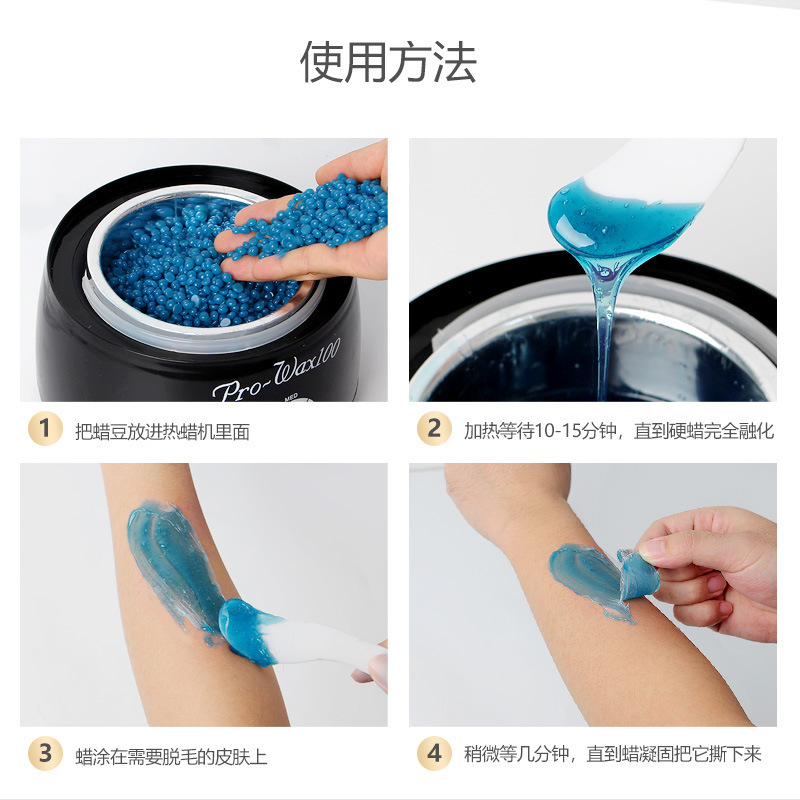 使用方法

Pro-Wax100

1 把蜡豆放进热蜡机里面

2 加热等待10-15分钟，直到硬蜡完全融化

3 蜡涂在需要脱毛的皮肤上

4 稍微等几分钟，直到蜡凝固把它撕下来