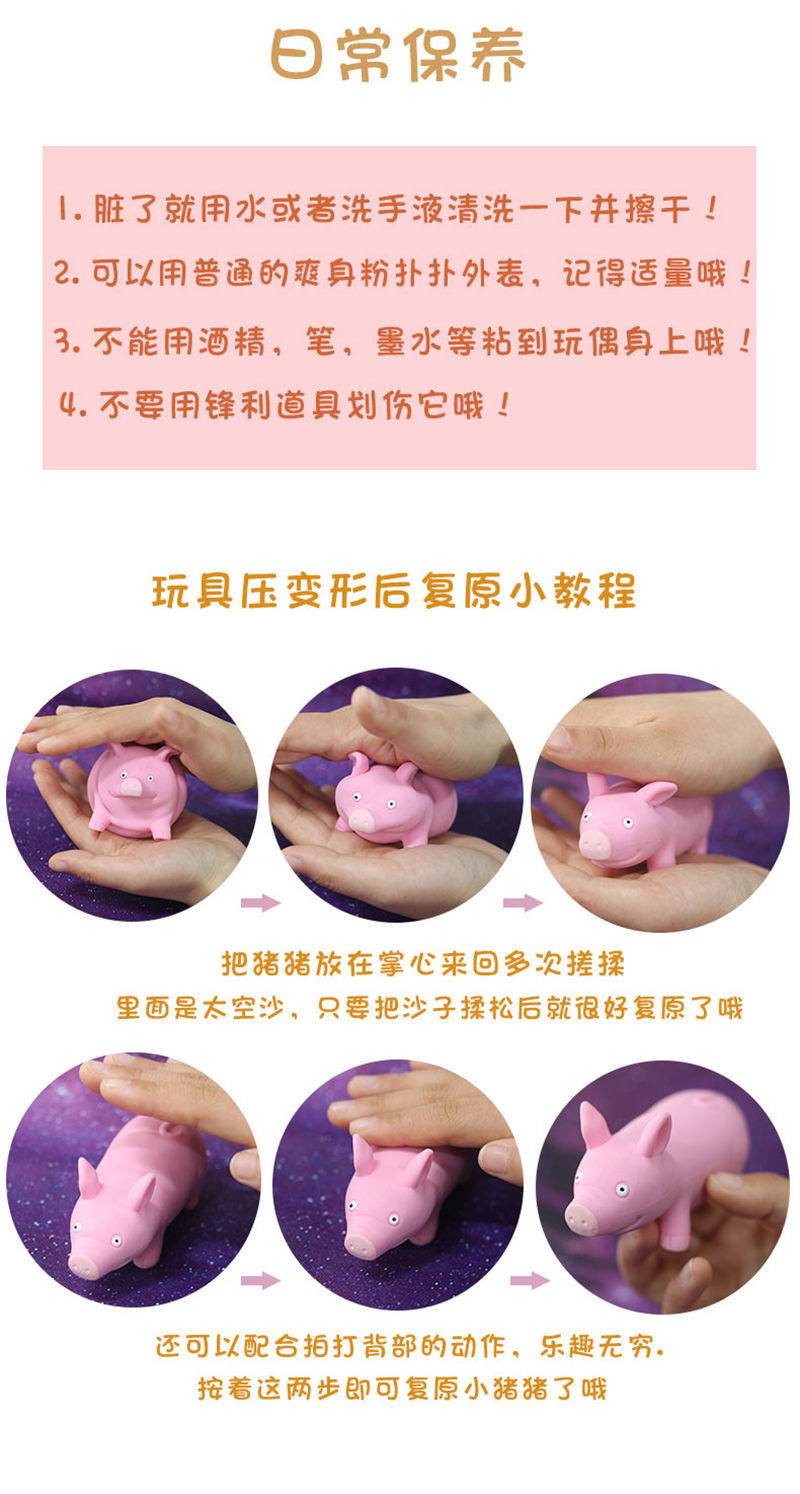 日常保养

1. 脏了就用水或者洗手液清洗一下并擦干！
2. 可以用普通的爽身粉扑扑外表，记得适量哦！
3. 不能用酒精，笔，墨水等粘到玩偶身上哦！
4. 不要用锋利道具划伤它哦！

玩具压变形后复原小教程

把猪猪放在掌心来回多次搓揉
里面是太空沙，只要把沙子揉松后就很好复原了哦

还可以配合拍打背部的动作，乐趣无穷.
按着这两步即可复原小猪猪了哦