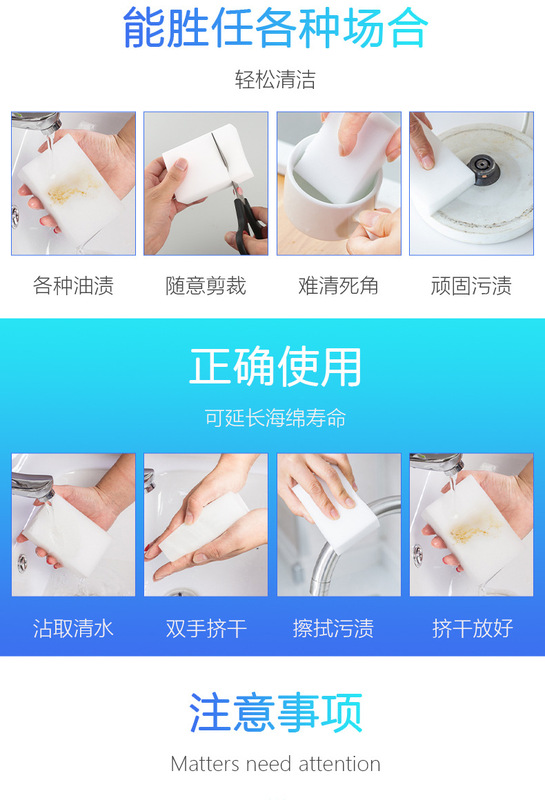 能胜任各种场合

轻松清洁

各种油渍 随意剪裁 难清死角 顽固污渍

正确使用

可延长海绵寿命

沾取清水 双手挤干 擦拭污渍 挤干放好

注意事项

Matters need attention