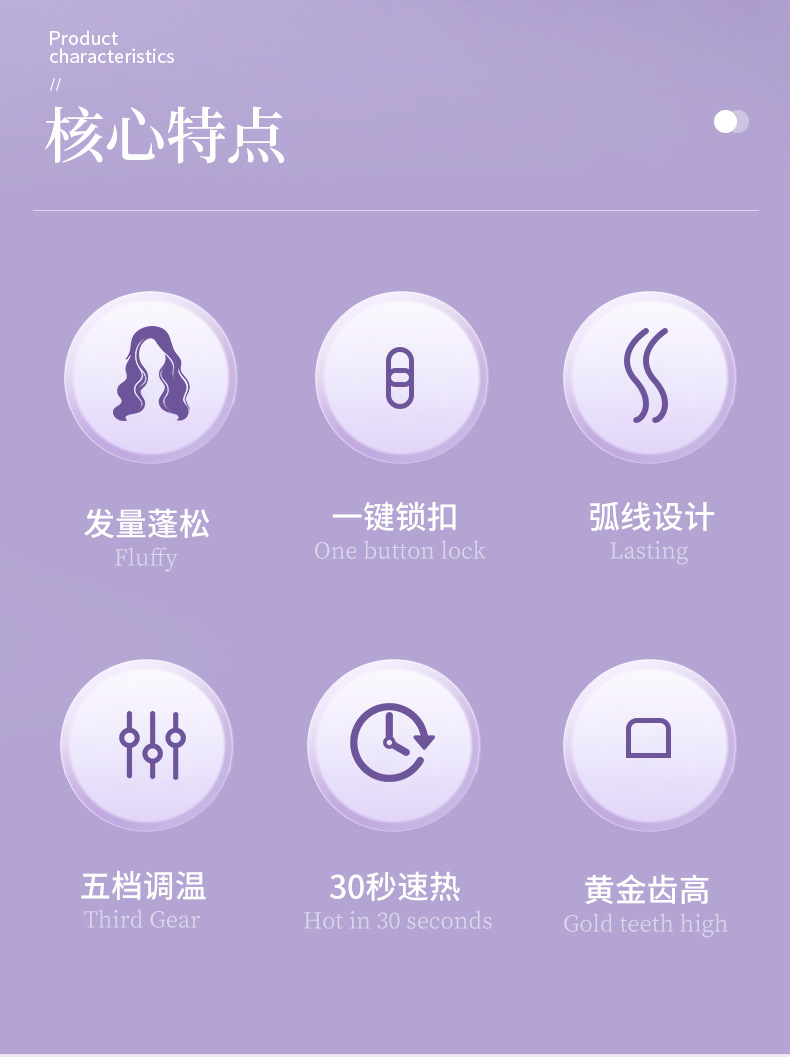 Product
characteristics
//

核心特点

发量蓬松
Fluffy

一键锁扣
One button lock

弧线设计
Lasting

五档调温
Third Gear

30秒速热
Hot in 30 seconds

黄金齿高
Gold teeth high