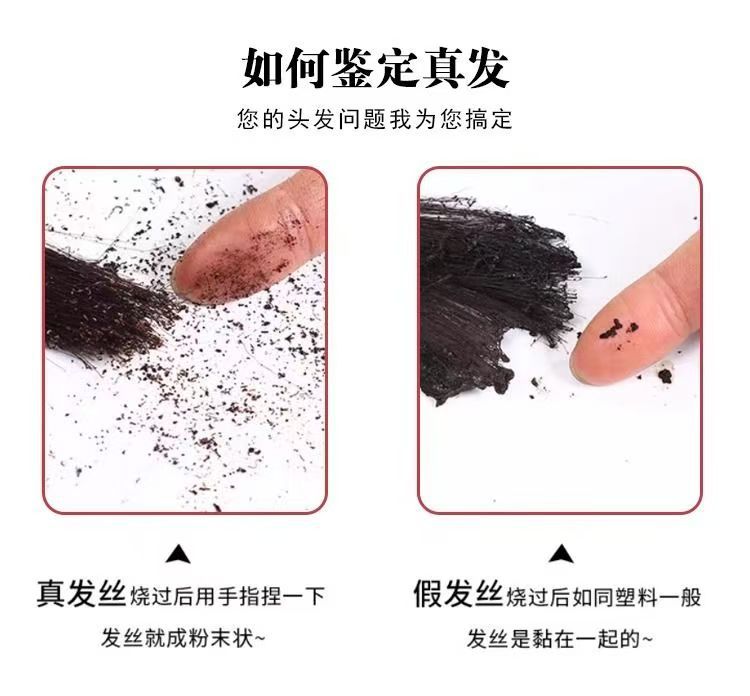 如何鉴定真发

您的头发问题我为您搞定

真发丝烧过后用手指捏一下
发丝就成粉末状~

假发丝烧过后如同塑料一般
发丝是黏在一起的~