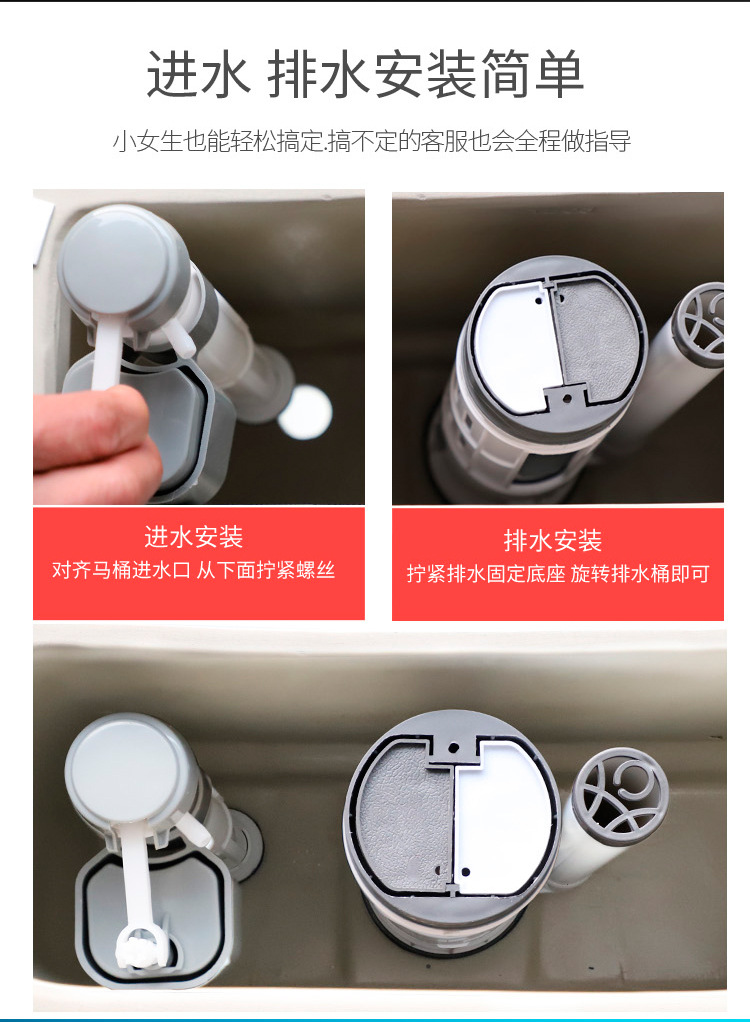 进水 排水安装简单

小女生也能轻松搞定.搞不定的客服也会全程做指导

进水安装
对齐马桶进水口 从下面拧紧螺丝

排水安装
拧紧排水固定底座 旋转排水桶即可