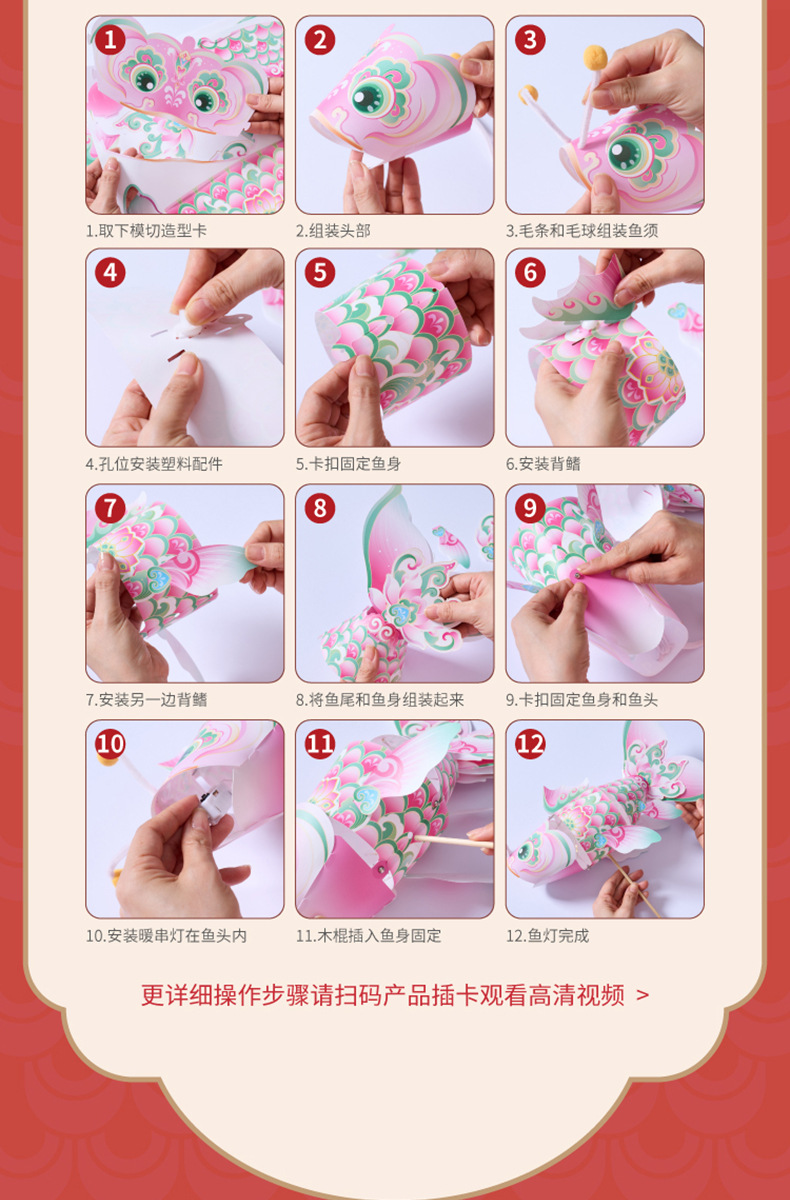 1
1.取下模切造型卡

2
2.组装头部

3
3.毛条和毛球组装鱼须

4
4.孔位安装塑料配件

5
5.卡扣固定鱼身

6
6.安装背鳍

7
7.安装另一边背鳍

8
8.将鱼尾和鱼身组装起来

9
9.卡扣固定鱼身和鱼头

10
10.安装暖串灯在鱼头内

11
11.木棍插入鱼身固定

12
12.鱼灯完成

更详细操作步骤请扫码产品插卡观看高清视频 >