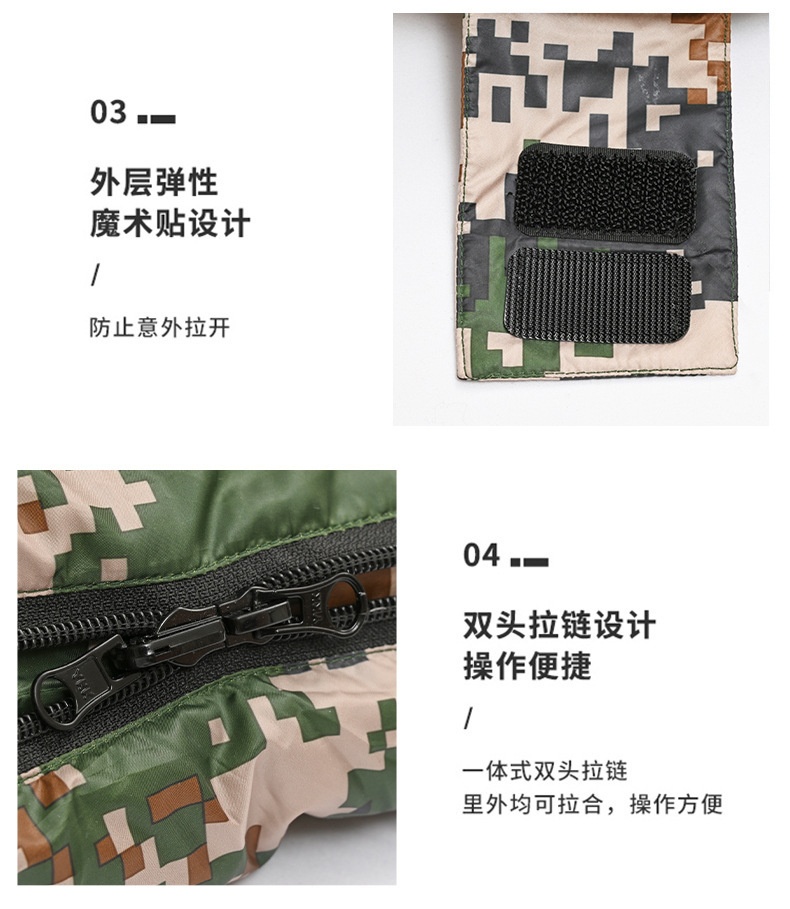 03

外层弹性
魔术贴设计

/

防止意外拉开

04

双头拉链设计
操作便捷

/

一体式双头拉链
里外均可拉合，操作方便