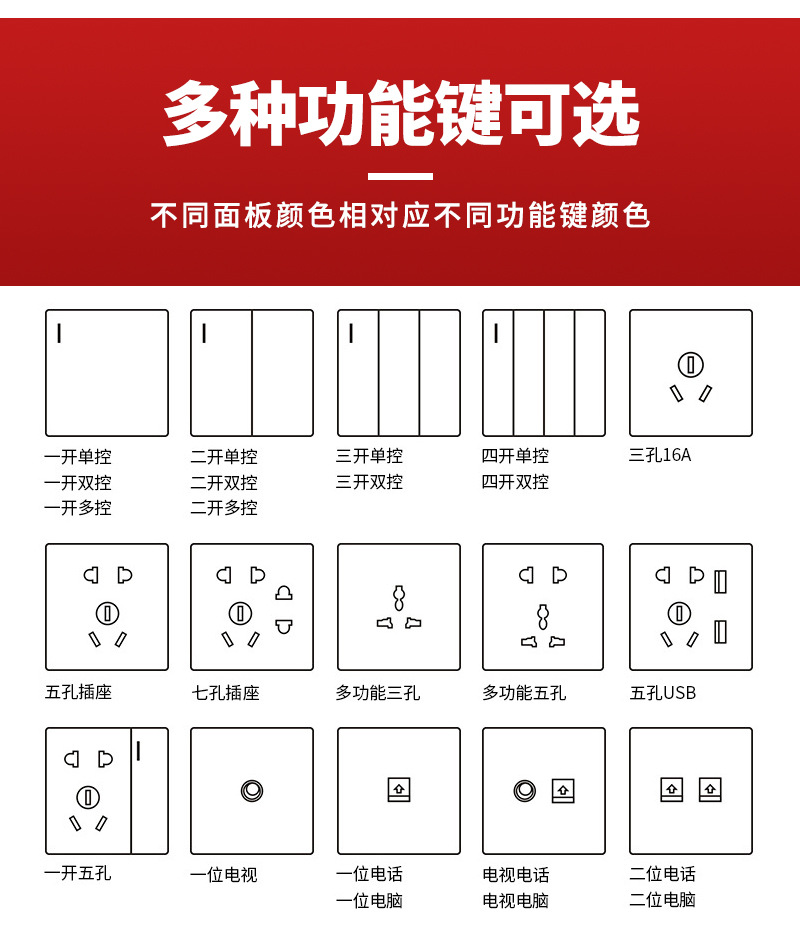 多种功能键可选

不同面板颜色相对应不同功能键颜色

一开单控
一开双控
一开多控

二开单控
二开双控
二开多控

三开单控
三开双控

四开单控
四开双控

三孔16A

五孔插座

七孔插座

多功能三孔

多功能五孔

五孔USB

一开五孔

一位电视

一位电话
一位电脑

电视电话
电视电脑

二位电话
二位电脑