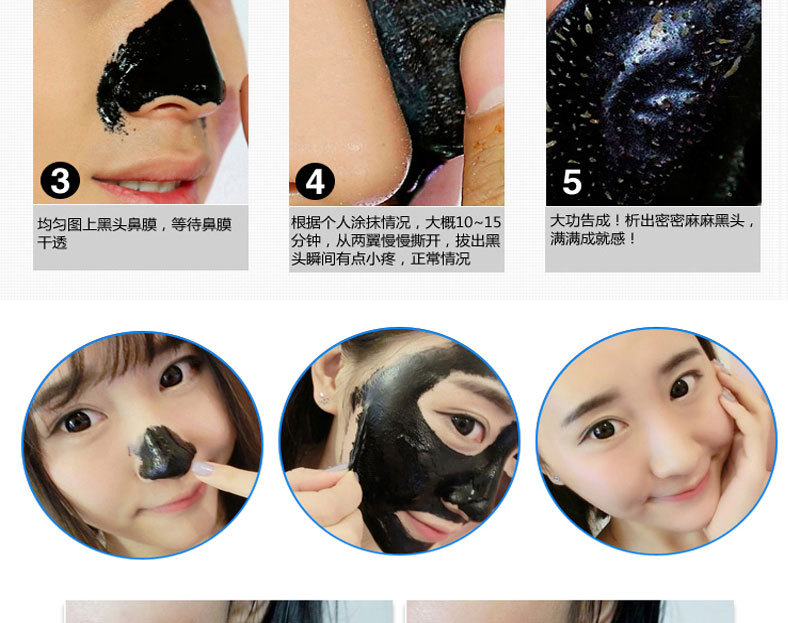 3

均匀图上黑头鼻膜，等待鼻膜干透

4

根据个人涂抹情况，大概10~15分钟，从两翼慢慢撕开，拔出黑头瞬间有点小疼，正常情况

5

大功告成！析出密密麻麻黑头，满满成就感！