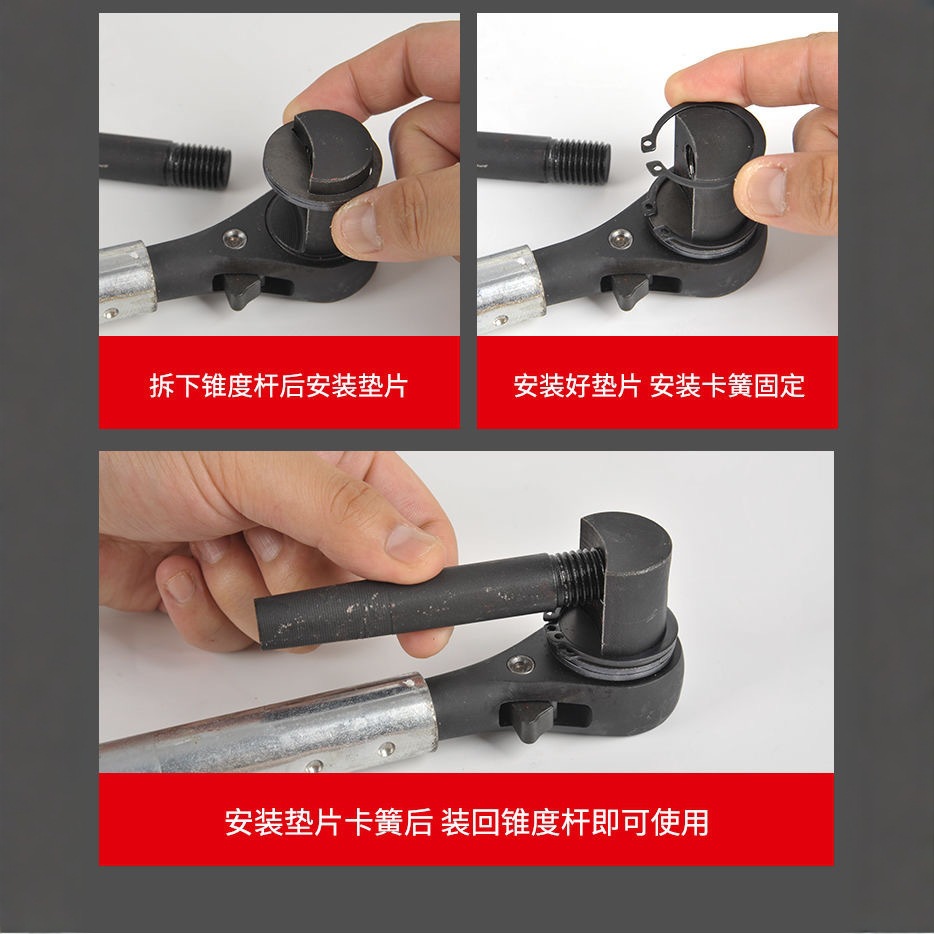 拆下锥度杆后安装垫片

安装好垫片 安装卡簧固定

安装垫片卡簧后 装回锥度杆即可使用