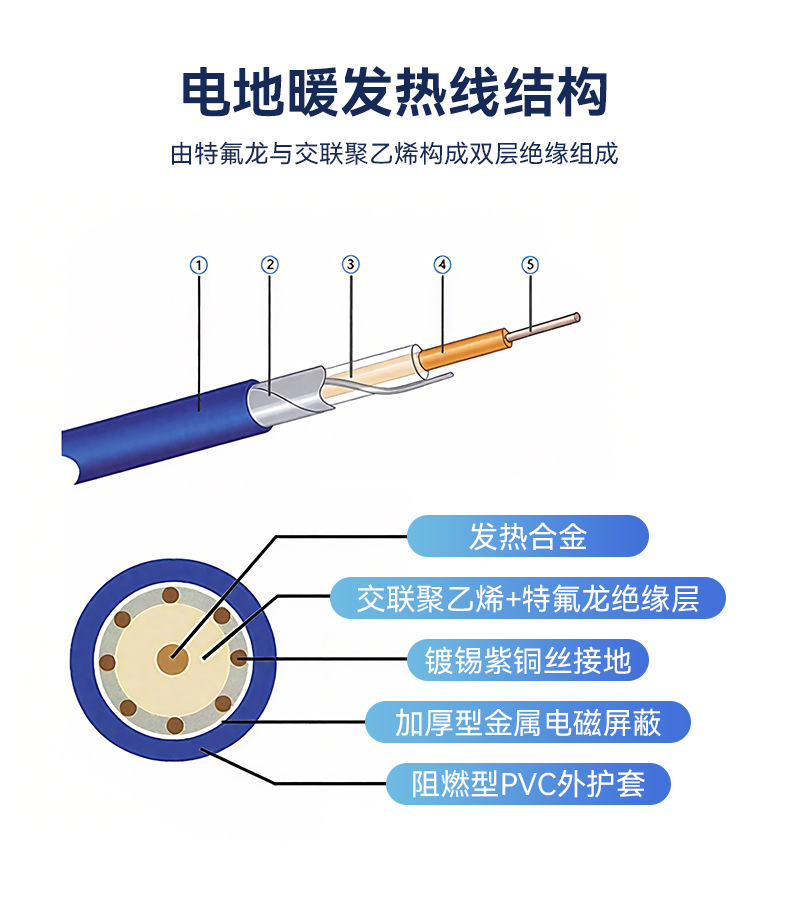 电地暖发热线结构

由特氟龙与交联聚乙烯构成双层绝缘组成

①
②
③
④
⑤

发热合金

交联聚乙烯+特氟龙绝缘层

镀锡紫铜丝接地

加厚型金属电磁屏蔽

阻燃型PVC外护套