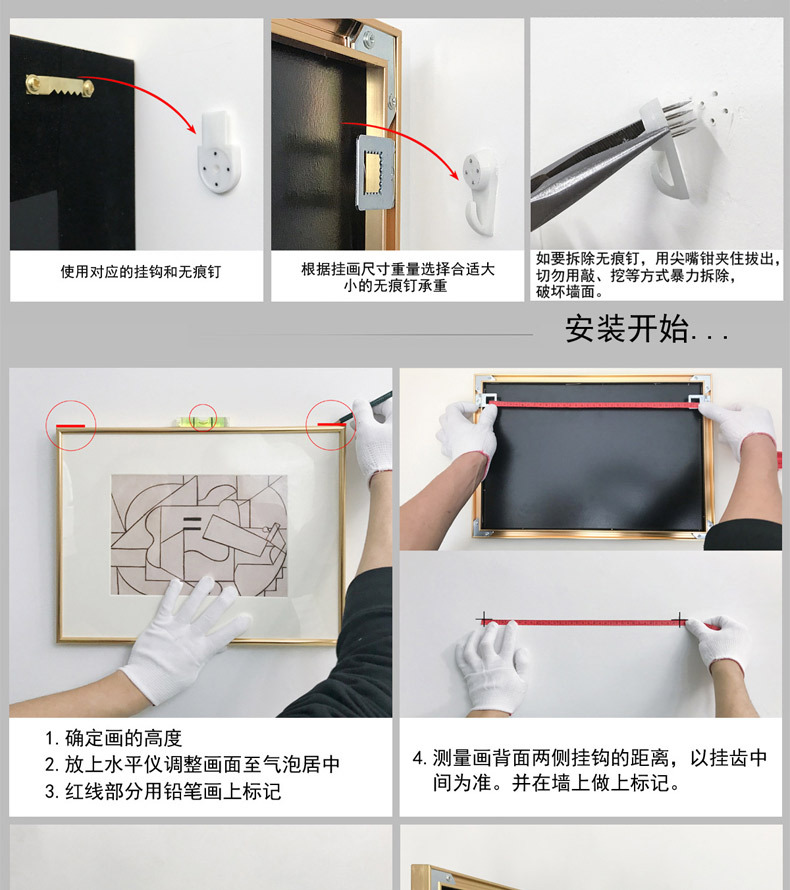 使用对应的挂钩和无痕钉

根据挂画尺寸重量选择合适大小的无痕钉承重

如要拆除无痕钉，用尖嘴钳夹住拔出，切勿用敲、挖等方式暴力拆除，破坏墙面。

安装开始...

1. 确定画的高度
2. 放上水平仪调整画面至气泡居中
3. 红线部分用铅笔画上标记

4. 测量画背面两侧挂钩的距离，以挂齿中间为准。并在墙上做上标记。