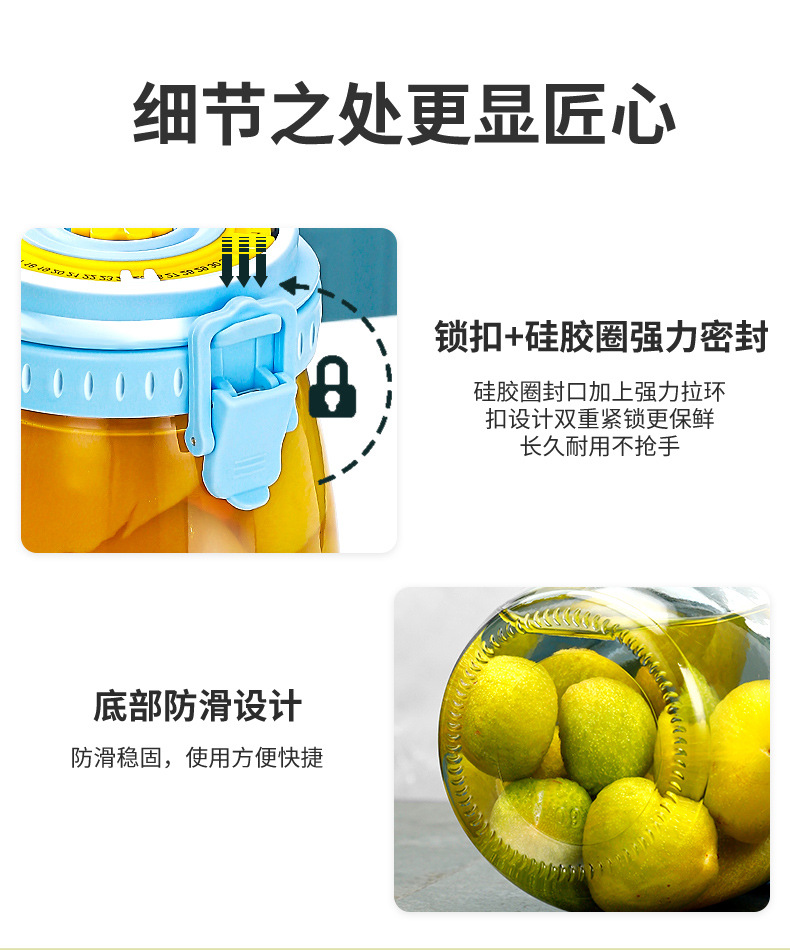 细节之处更显匠心

锁扣+硅胶圈强力密封

硅胶圈封口加上强力拉环扣设计双重紧锁更保鲜长久耐用不抢手

底部防滑设计

防滑稳固，使用方便快捷