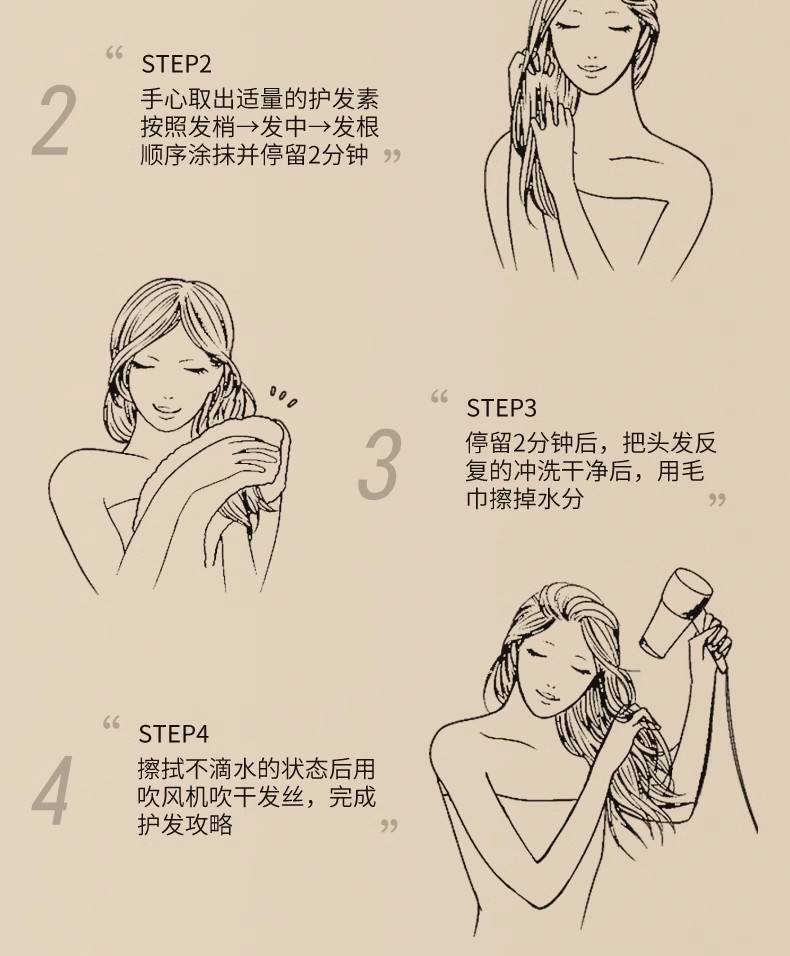 2

“ STEP2
手心取出适量的护发素按照发梢→发中→发根顺序涂抹并停留2分钟 ”

3

“ STEP3
停留2分钟后，把头发反复的冲洗干净后，用毛巾擦掉水分 ”

4

“ STEP4
擦拭不滴水的状态后用吹风机吹干发丝，完成护发攻略 ”