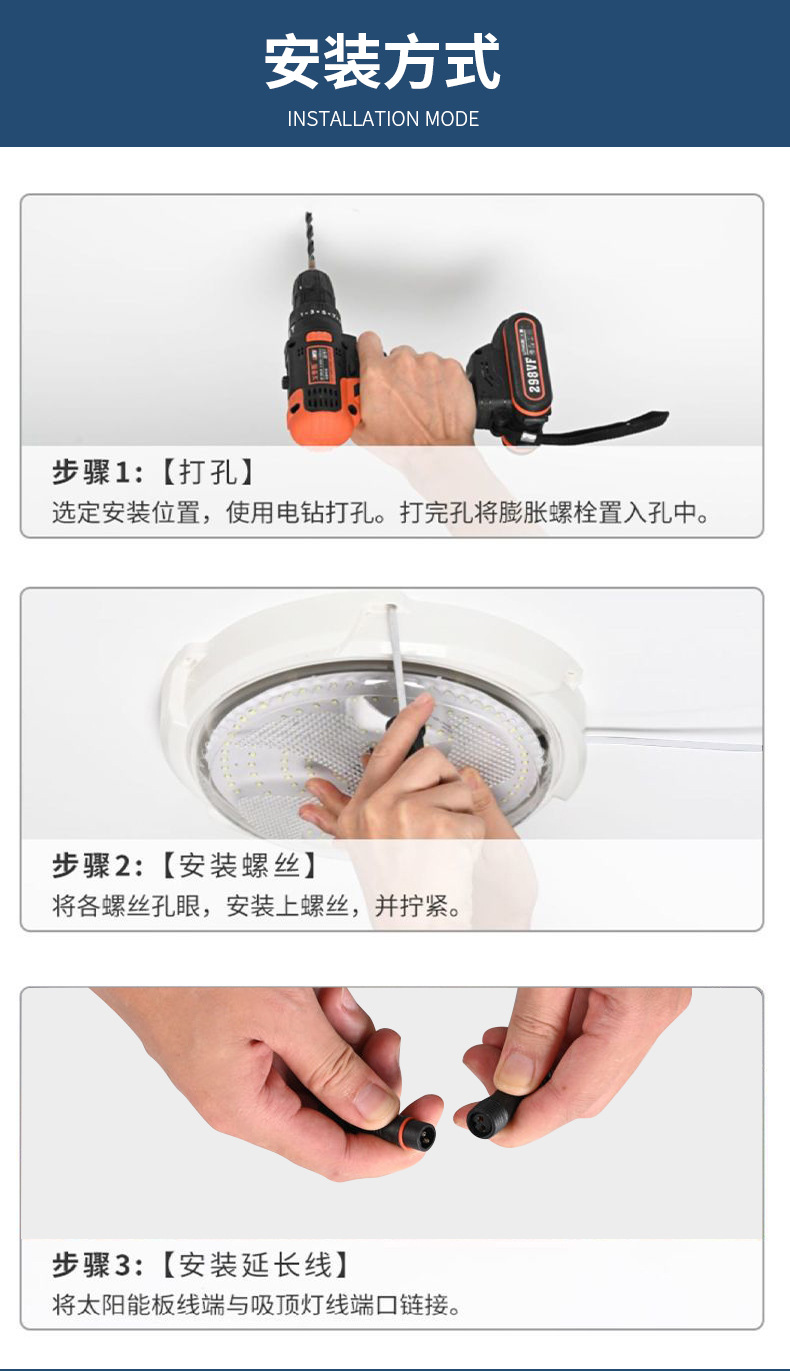 安装方式
INSTALLATION MODE

298VF

步骤1:【打孔】
选定安装位置，使用电钻打孔。打完孔将膨胀螺栓置入孔中。

步骤2:【安装螺丝】
将各螺丝孔眼，安装上螺丝，并拧紧。

步骤3:【安装延长线】
将太阳能板线端与吸顶灯线端口链接。