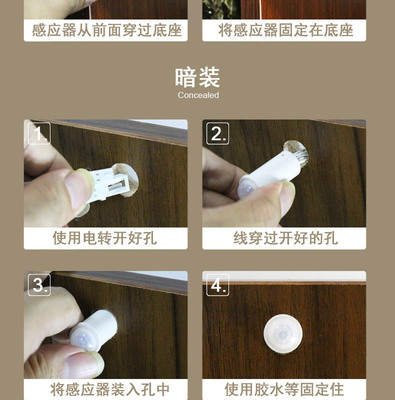 感应器从前面穿过底座

将感应器固定在底座

暗装
Concealed

1.

使用电转开好孔

2.

线穿过开好的孔

3.

将感应器装入孔中

4.

使用胶水等固定住