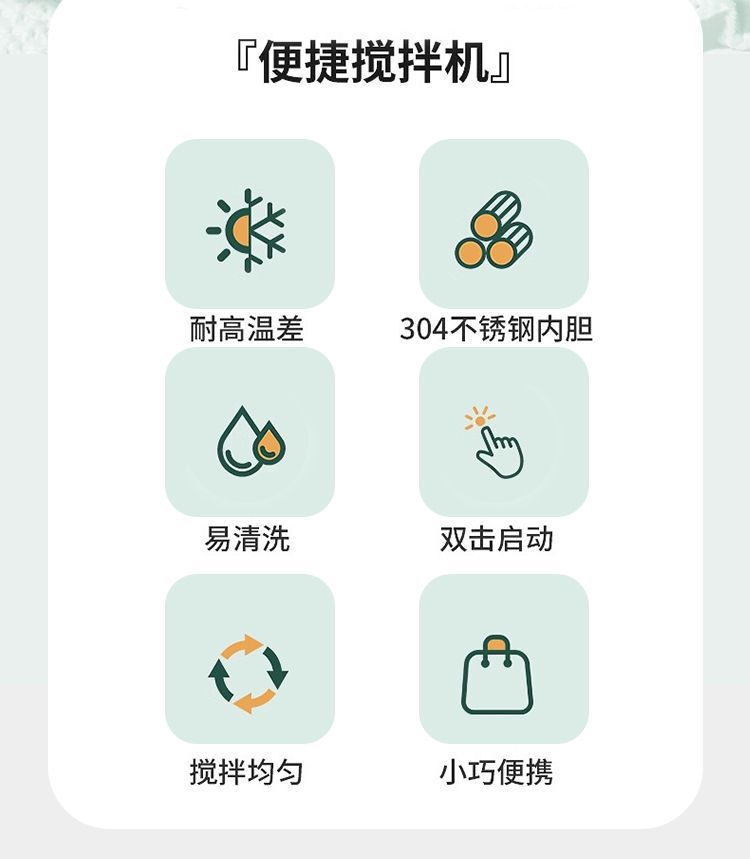 『便捷搅拌机』

耐高温差

304不锈钢内胆

易清洗

双击启动

搅拌均匀

小巧便携