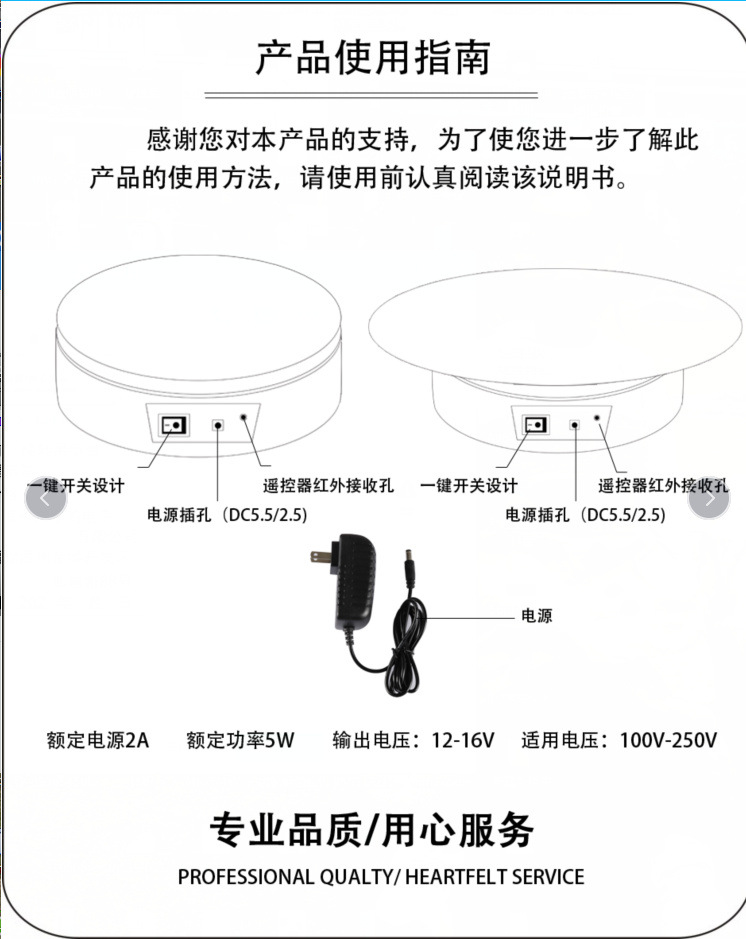 产品使用指南

感谢您对本产品的支持，为了使您进一步了解此产品的使用方法，请使用前认真阅读该说明书。

一键开关设计
电源插孔（DC5.5/2.5）
遥控器红外接收孔

一键开关设计
电源插孔（DC5.5/2.5）
遥控器红外接收孔

电源

额定电源2A　额定功率5W　输出电压：12-16V　适用电压：100V-250V

专业品质/用心服务

PROFESSIONAL QUALTY/ HEARTFELT SERVICE