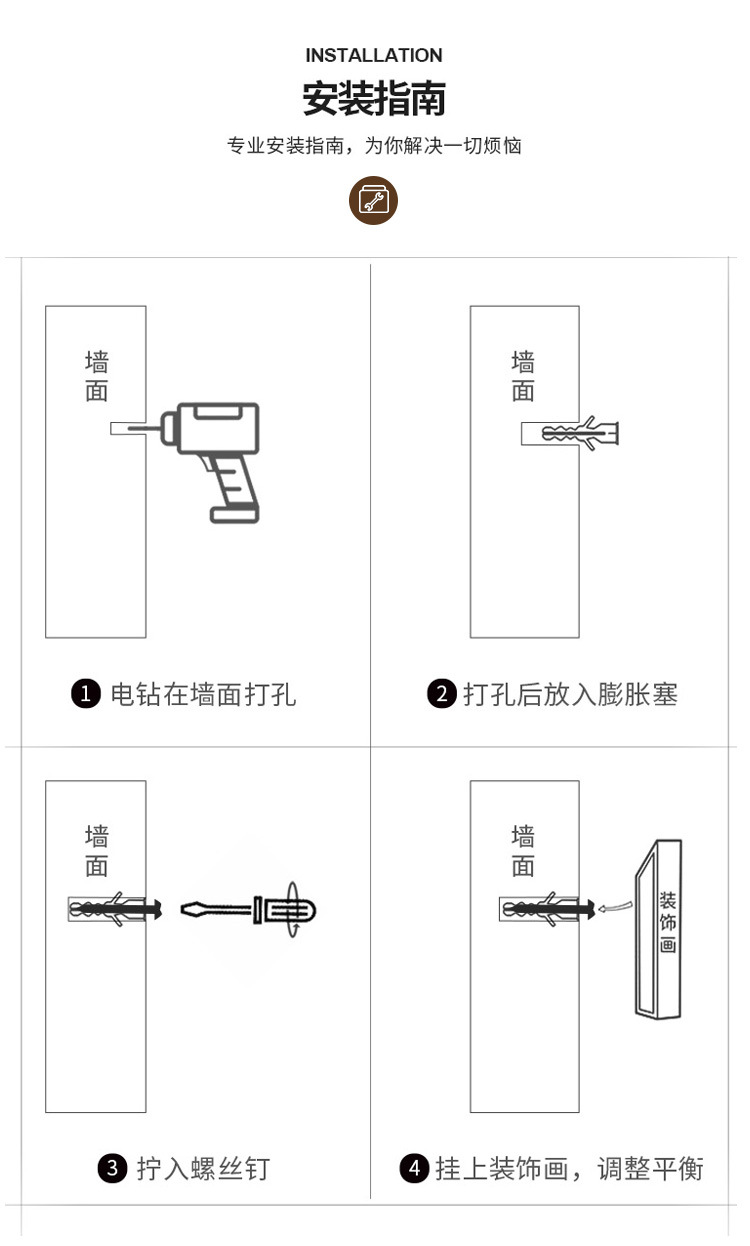 INSTALLATION

安装指南

专业安装指南，为你解决一切烦恼

墙面

❶ 电钻在墙面打孔

墙面

❷ 打孔后放入膨胀塞

墙面

❸ 拧入螺丝钉

墙面

装饰画

❹ 挂上装饰画，调整平衡