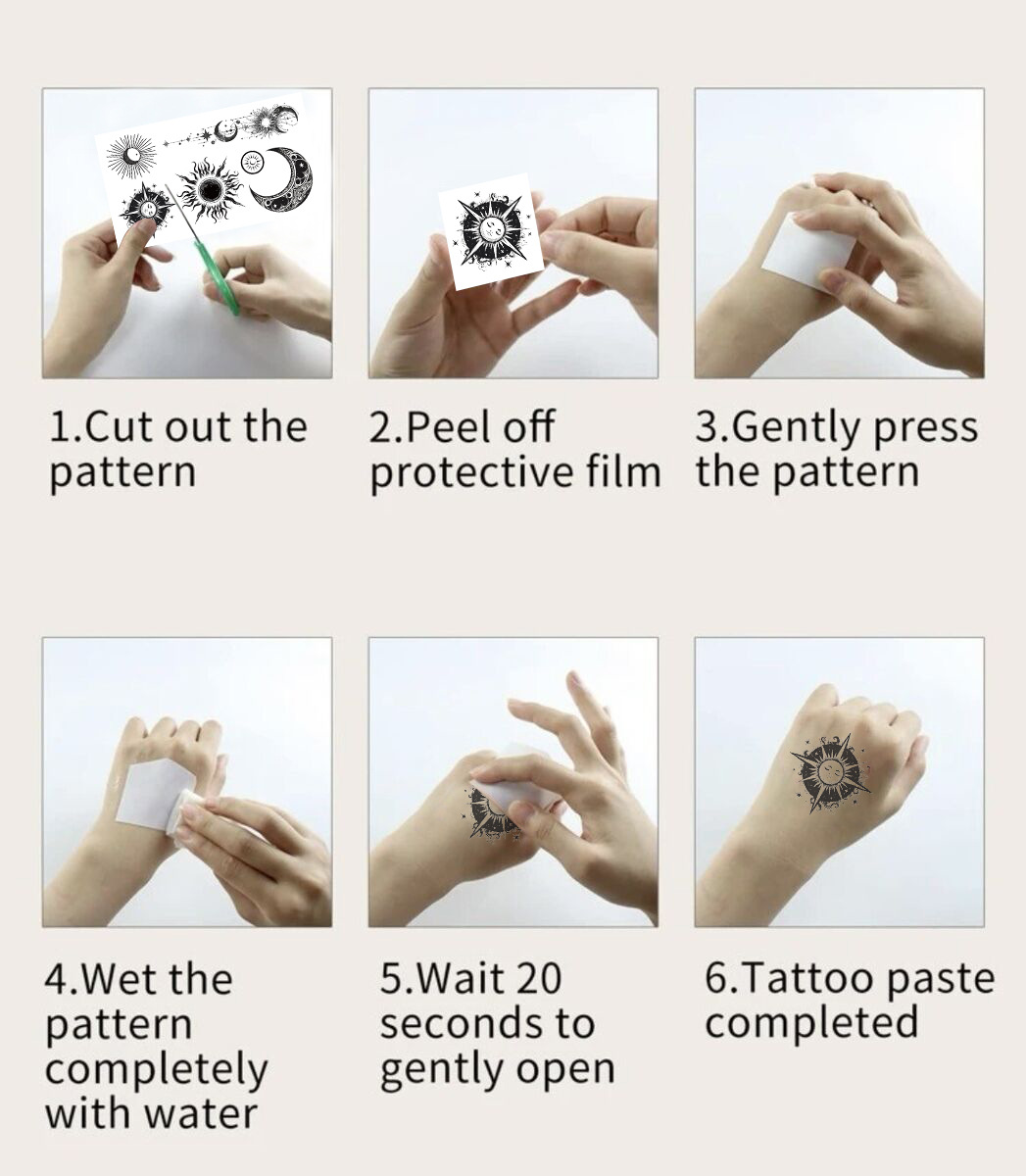 1.Cut out the pattern

2.Peel off protective film

3.Gently press the pattern

4.Wet the pattern completely with water

5.Wait 20 seconds to gently open

6.Tattoo paste completed