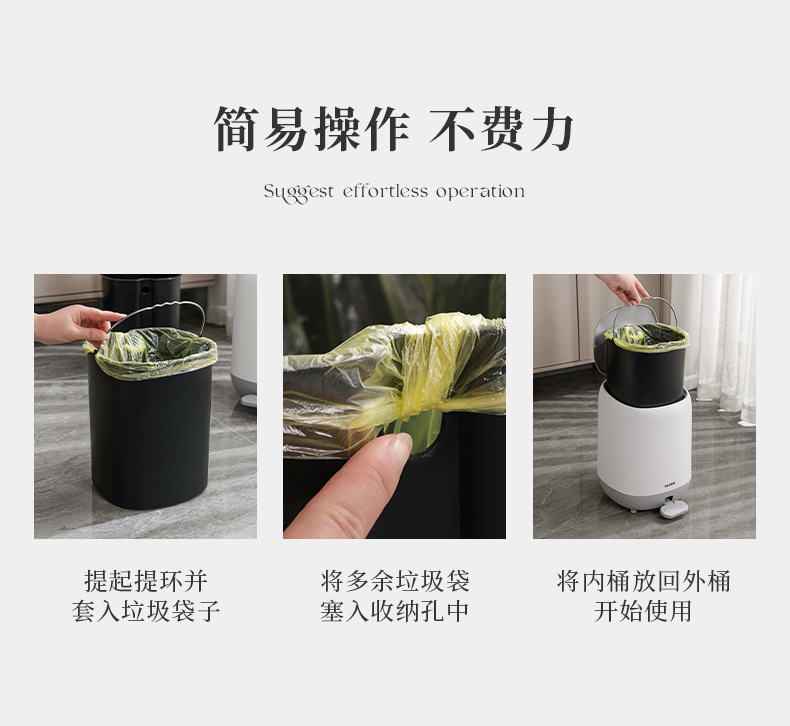 简易操作 不费力

Suggest effortless operation

提起提环并
套入垃圾袋子

将多余垃圾袋
塞入收纳孔中

将内桶放回外桶
开始使用