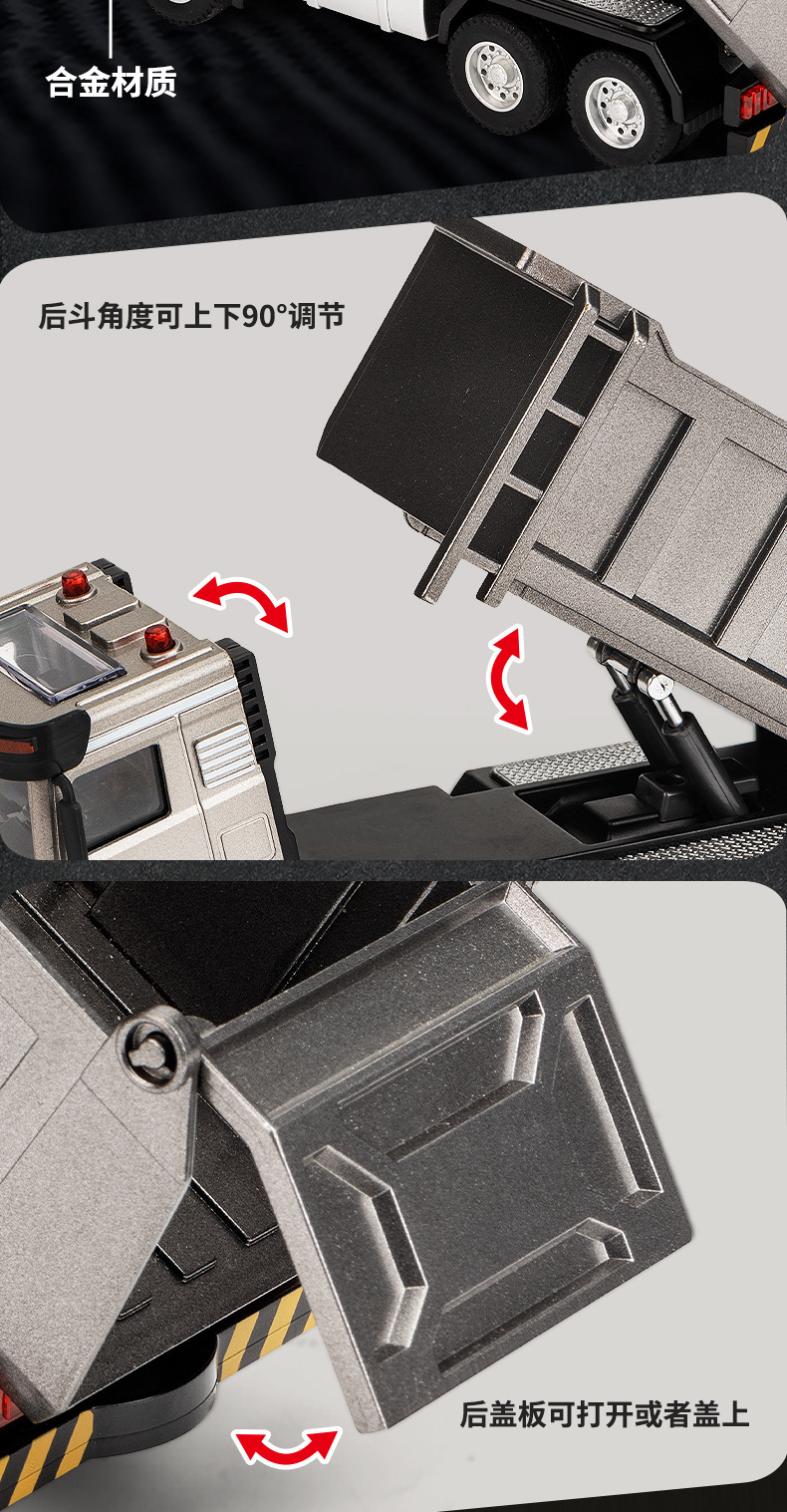 合金材质

后斗角度可上下90°调节

后盖板可打开或者盖上