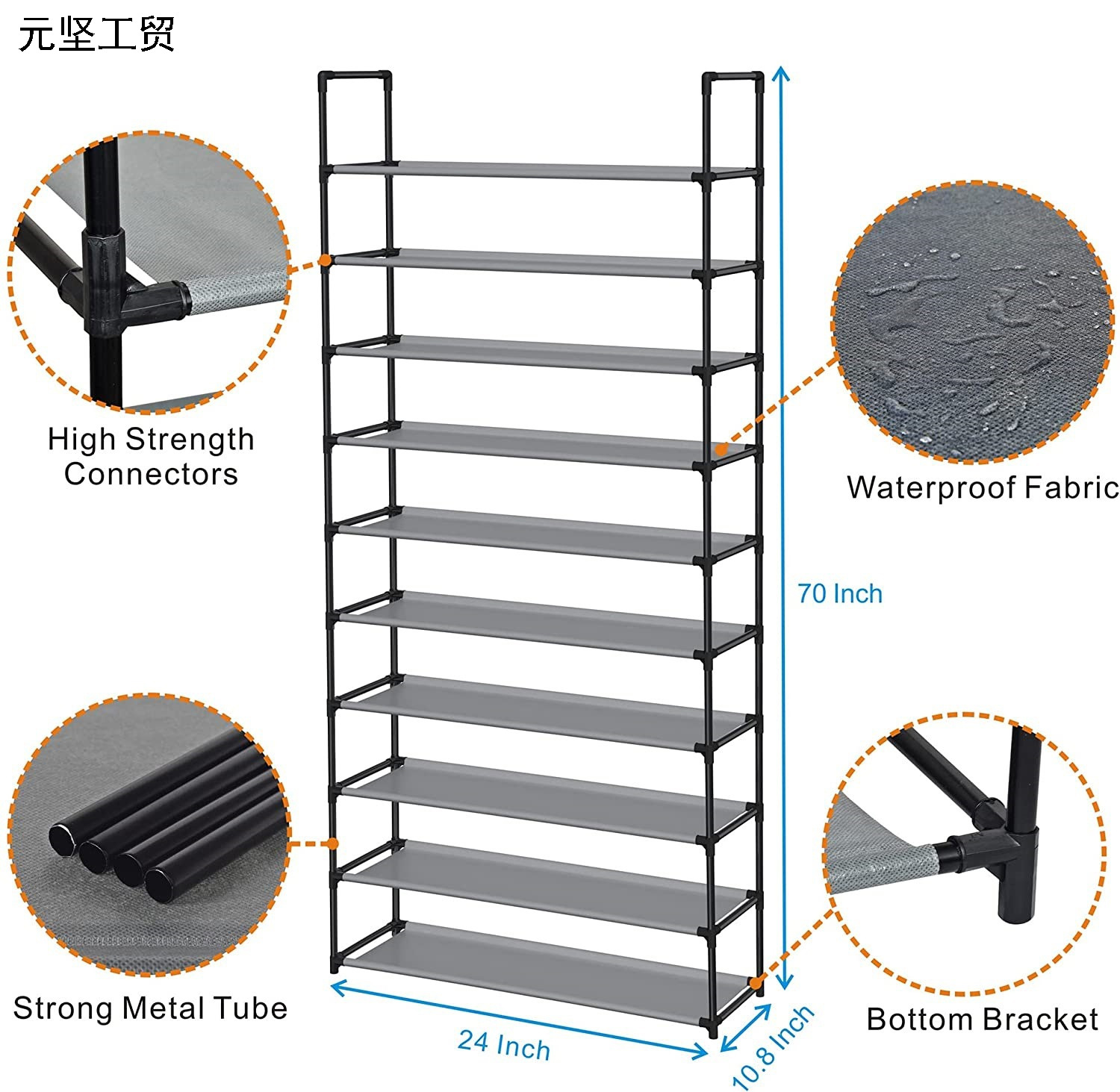 元坚工贸

High Strength Connectors

Waterproof Fabric

70 Inch

Strong Metal Tube

Bottom Bracket

24 Inch

10.8 Inch