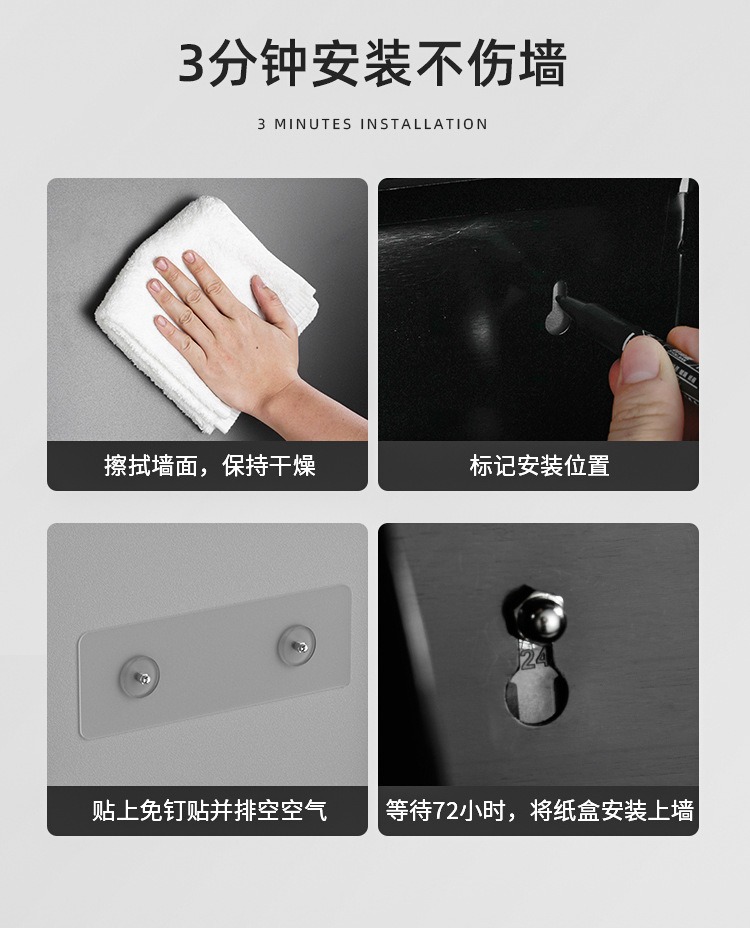 3分钟安装不伤墙

3 MINUTES INSTALLATION

擦拭墙面，保持干燥

标记安装位置

贴上免钉贴并排空空气

24

等待72小时，将纸盒安装上墙