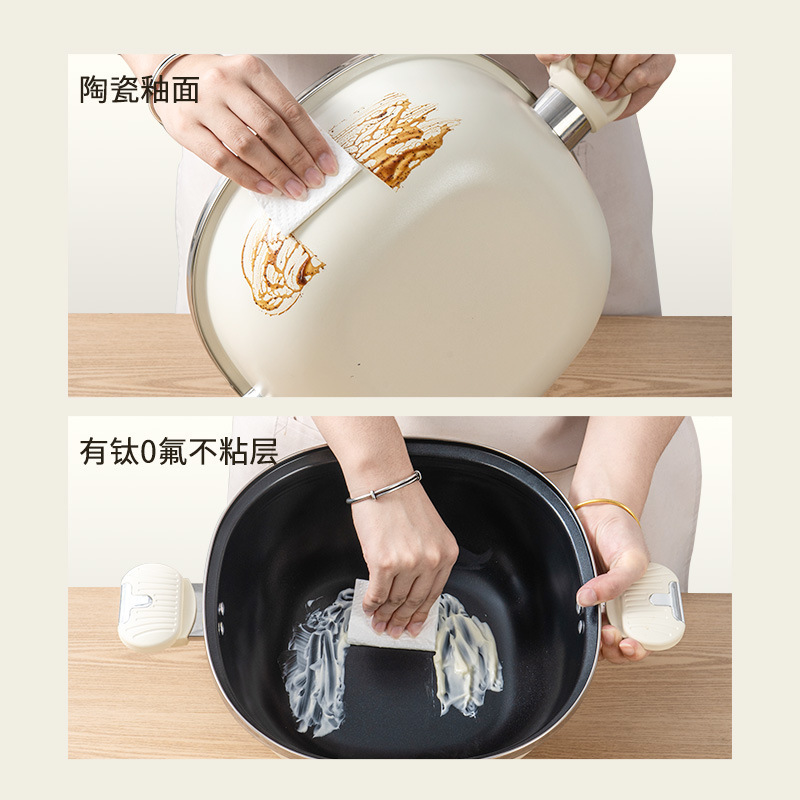 陶瓷釉面

有钛0氟不粘层