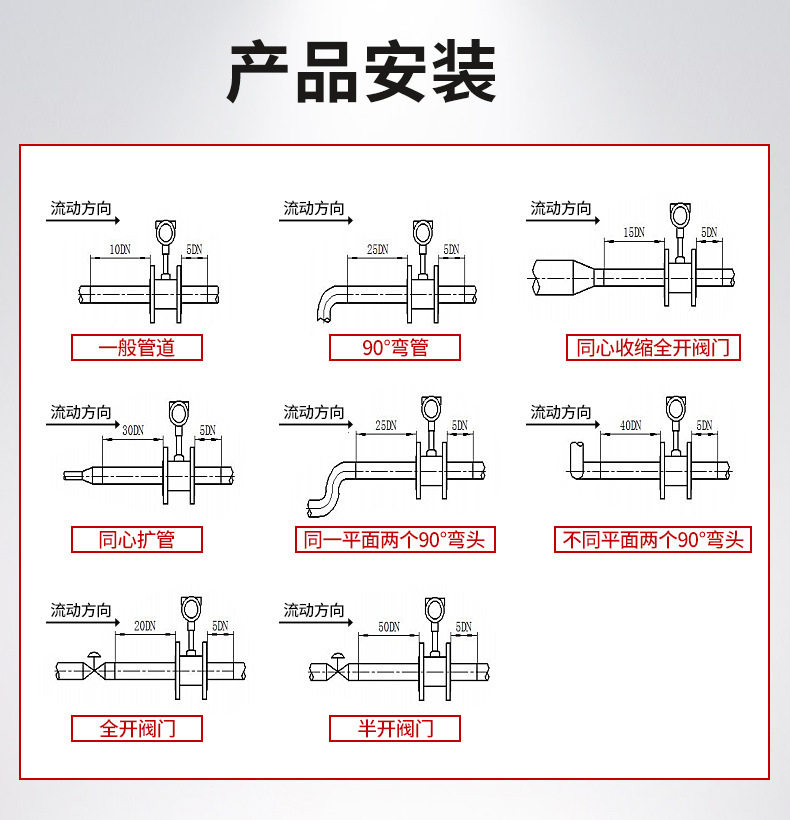 产品安装

流动方向
10DN
5DN
一般管道

流动方向
25DN
5DN
90°弯管

流动方向
15DN
5DN
同心收缩全开阀门

流动方向
30DN
5DN
同心扩管

流动方向
25DN
5DN
同一平面两个90°弯头

流动方向
40DN
5DN
不同平面两个90°弯头

流动方向
20DN
5DN
全开阀门

流动方向
50DN
5DN
半开阀门