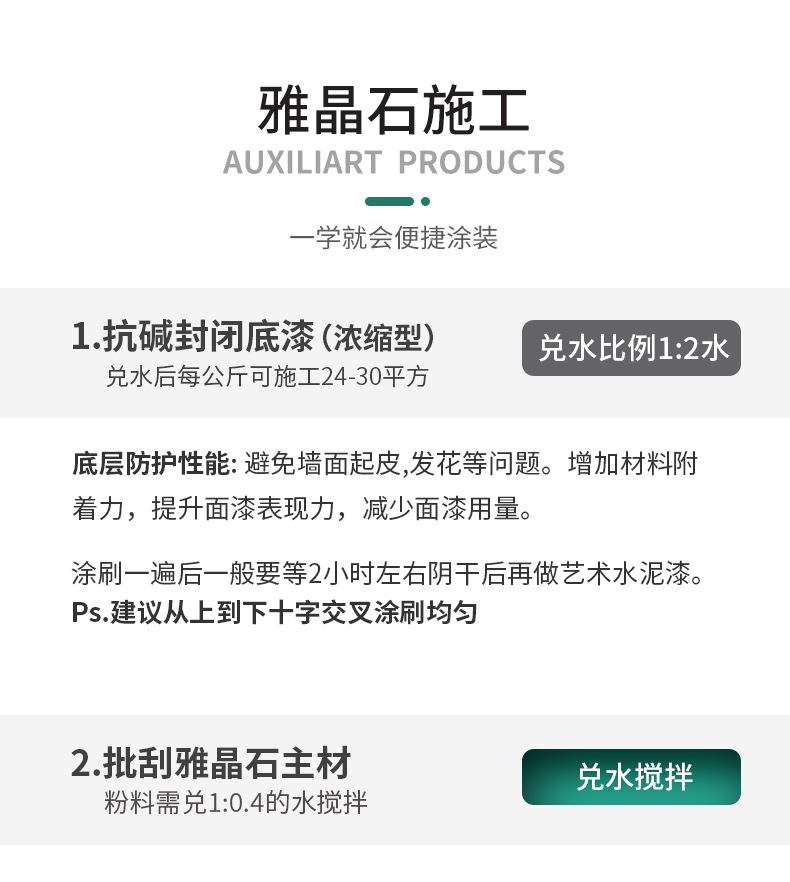 雅晶石施工
AUXILIART PRODUCTS

一学就会便捷涂装

1.抗碱封闭底漆（浓缩型）
兑水后每公斤可施工24-30平方

兑水比例1:2水

底层防护性能: 避免墙面起皮,发花等问题。增加材料附着力，提升面漆表现力，减少面漆用量。

涂刷一遍后一般要等2小时左右阴干后再做艺术水泥漆。
Ps.建议从上到下十字交叉涂刷均匀

2.批刮雅晶石主材
粉料需兑1:0.4的水搅拌

兑水搅拌