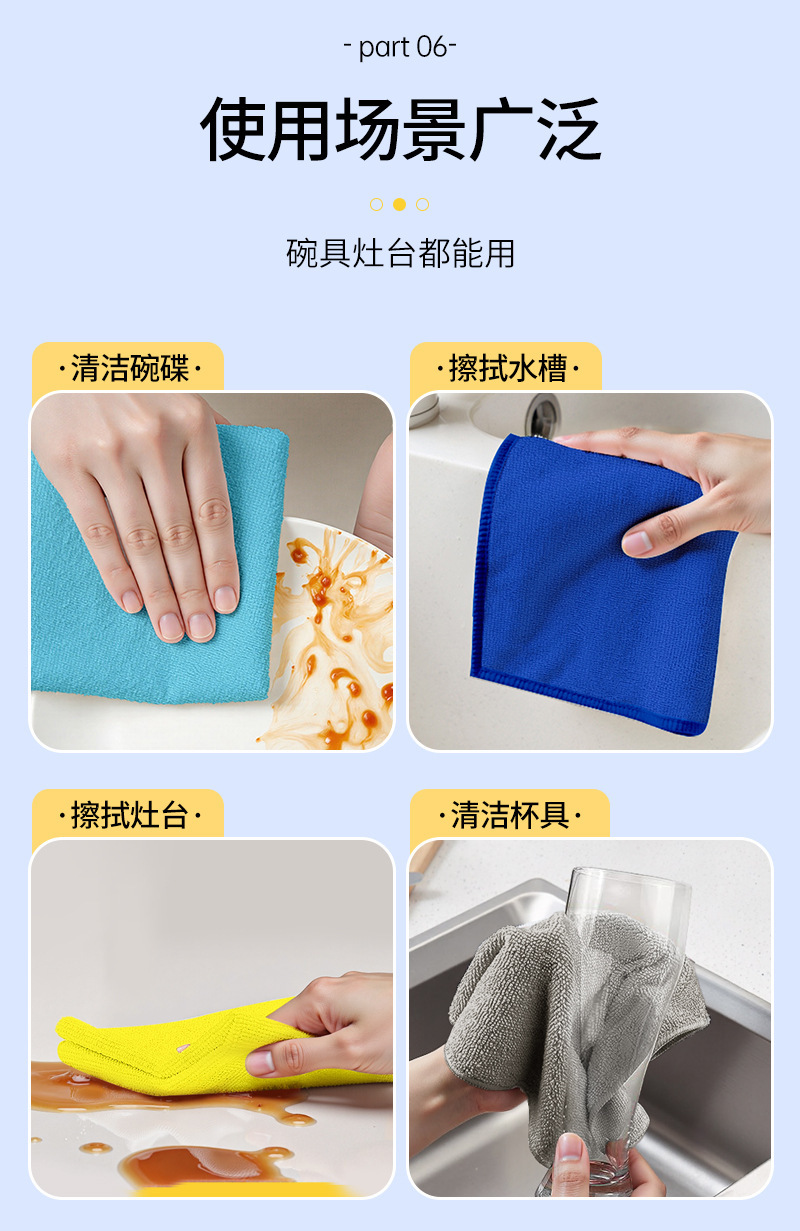 - part 06-

使用场景广泛

碗具灶台都能用

·清洁碗碟·

·擦拭水槽·

·擦拭灶台·

·清洁杯具·