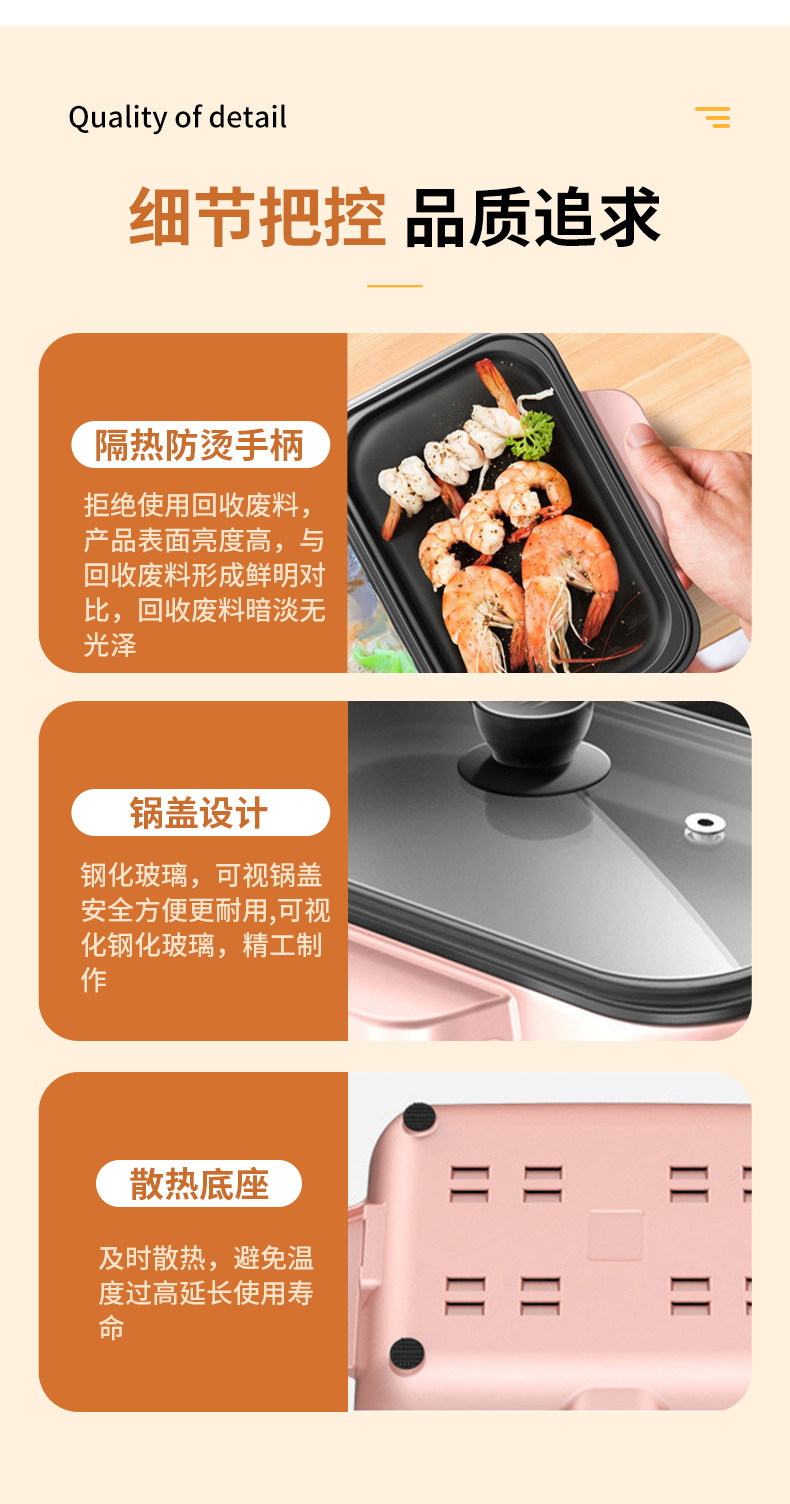 Quality of detail

细节把控 品质追求

隔热防烫手柄

拒绝使用回收废料，产品表面亮度高，与回收废料形成鲜明对比，回收废料暗淡无光泽

锅盖设计

钢化玻璃，可视锅盖安全方便更耐用,可视化钢化玻璃，精工制作

散热底座

及时散热，避免温度过高延长使用寿命