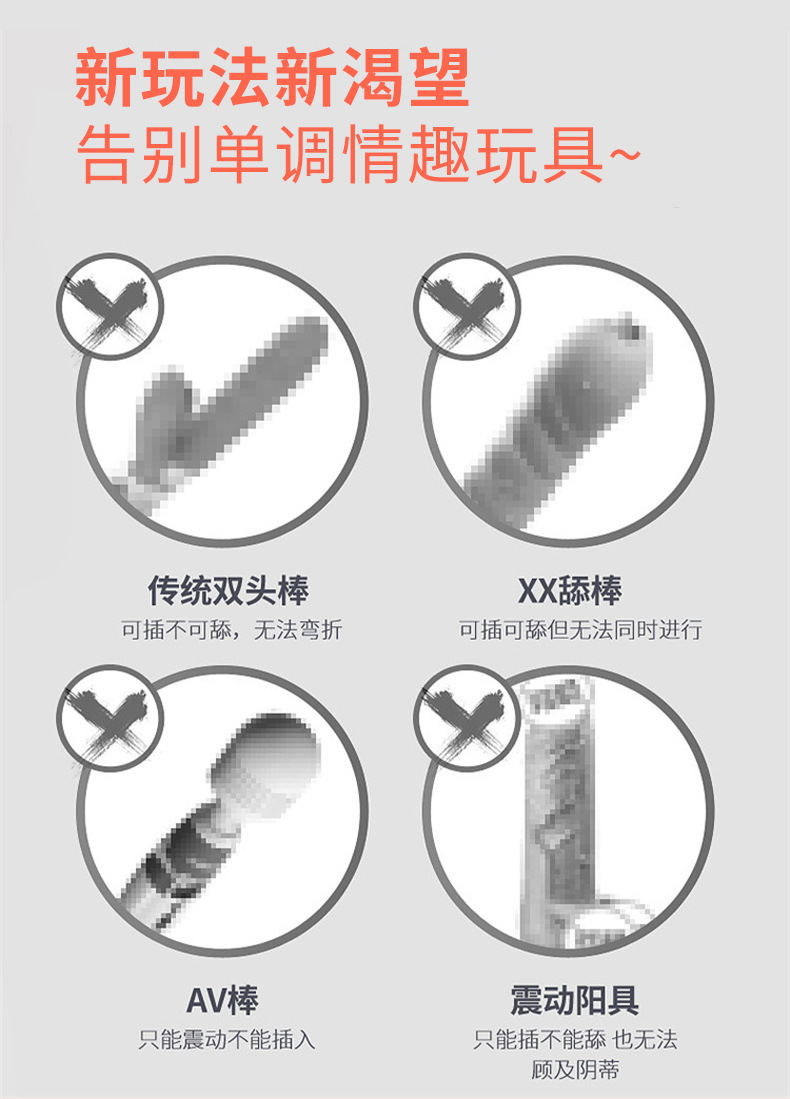 新玩法新渴望
告别单调情趣玩具~

传统双头棒
可插不可舔，无法弯折

XX舔棒
可插可舔但无法同时进行

AV棒
只能震动不能插入

震动阳具
只能插不能舔 也无法顾及阴蒂