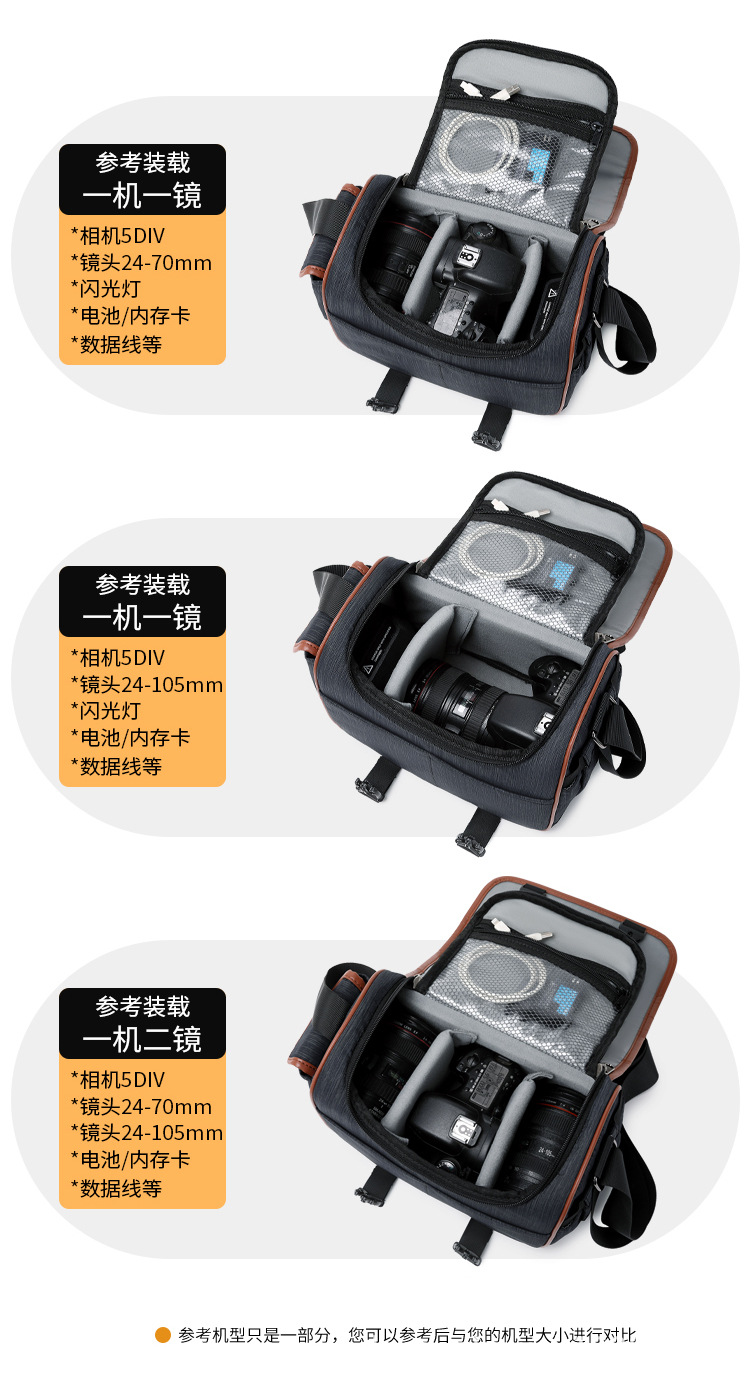 参考装载
一机一镜
*相机5DIV
*镜头24-70mm
*闪光灯
*电池/内存卡
*数据线等

参考装载
一机一镜
*相机5DIV
*镜头24-105mm
*闪光灯
*电池/内存卡
*数据线等

参考装载
一机二镜
*相机5DIV
*镜头24-70mm
*镜头24-105mm
*电池/内存卡
*数据线等

参考机型只是一部分，您可以参考后与您的机型大小进行对比