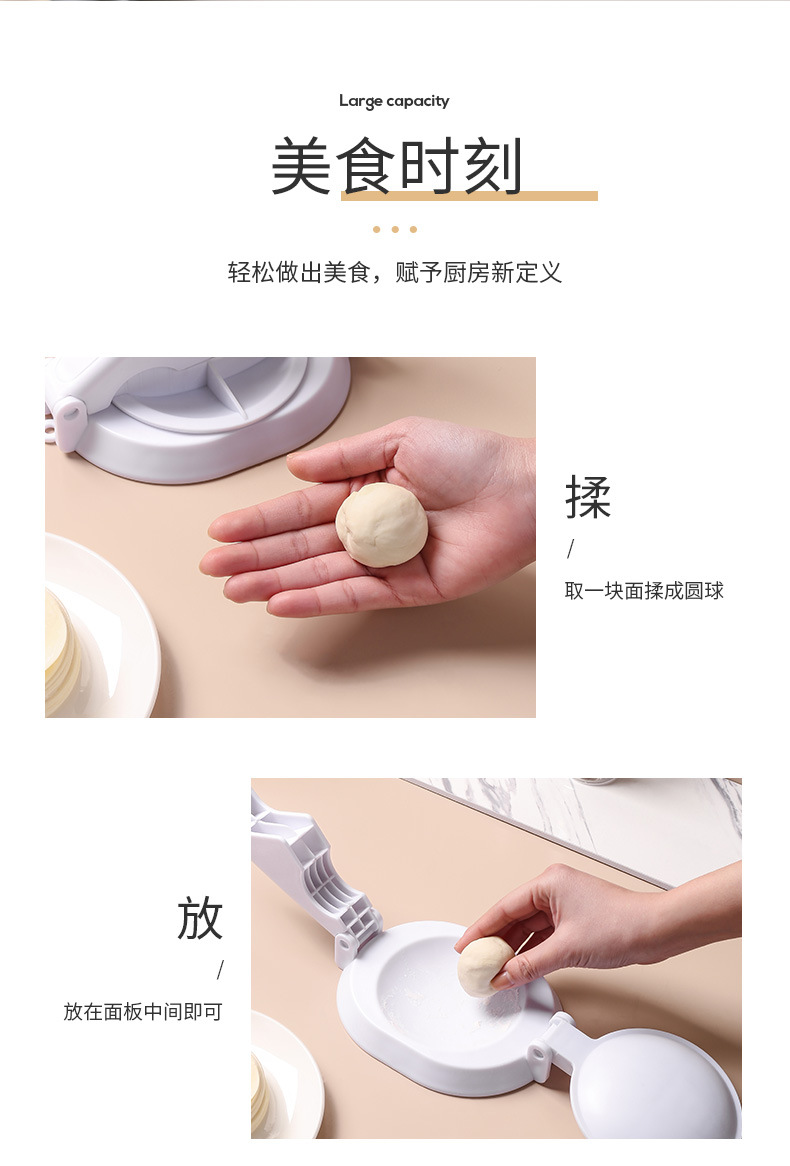 Large capacity

美食时刻

轻松做出美食，赋予厨房新定义

揉
/
取一块面揉成圆球

放
/
放在面板中间即可