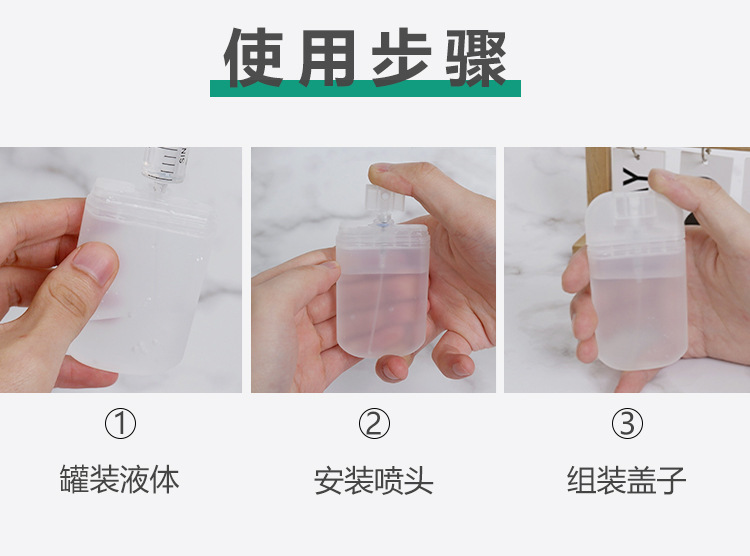 使用步骤

①
罐装液体

②
安装喷头

③
组装盖子