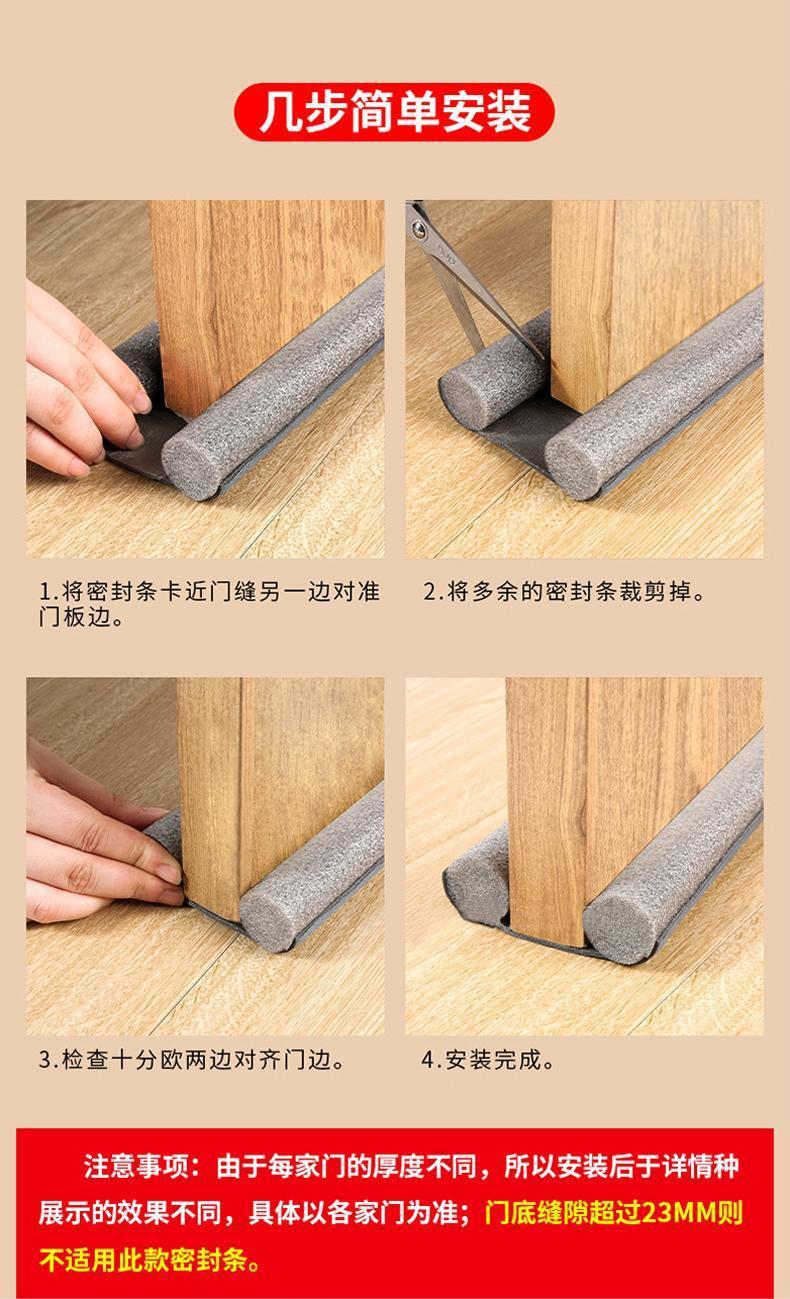 几步简单安装

1.将密封条卡近门缝另一边对准门板边。

2.将多余的密封条裁剪掉。

3.检查十分欧两边对齐门边。

4.安装完成。

注意事项：由于每家门的厚度不同，所以安装后于详情种展示的效果不同，具体以各家门为准；门底缝隙超过23MM则不适用此款密封条。