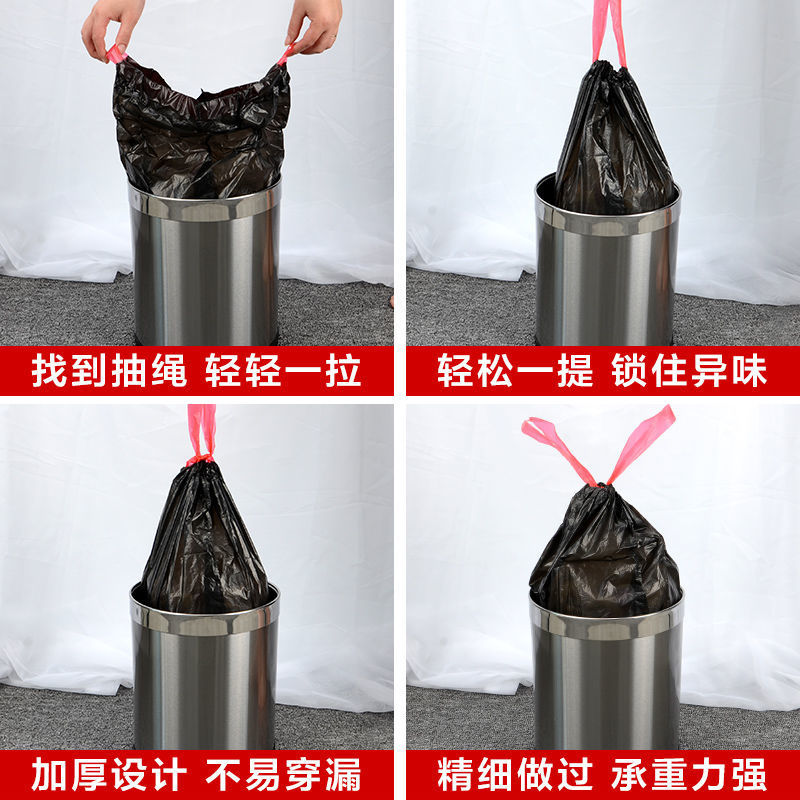 找到抽绳 轻轻一拉

轻松一提 锁住异味

加厚设计 不易穿漏

精细做过 承重力强