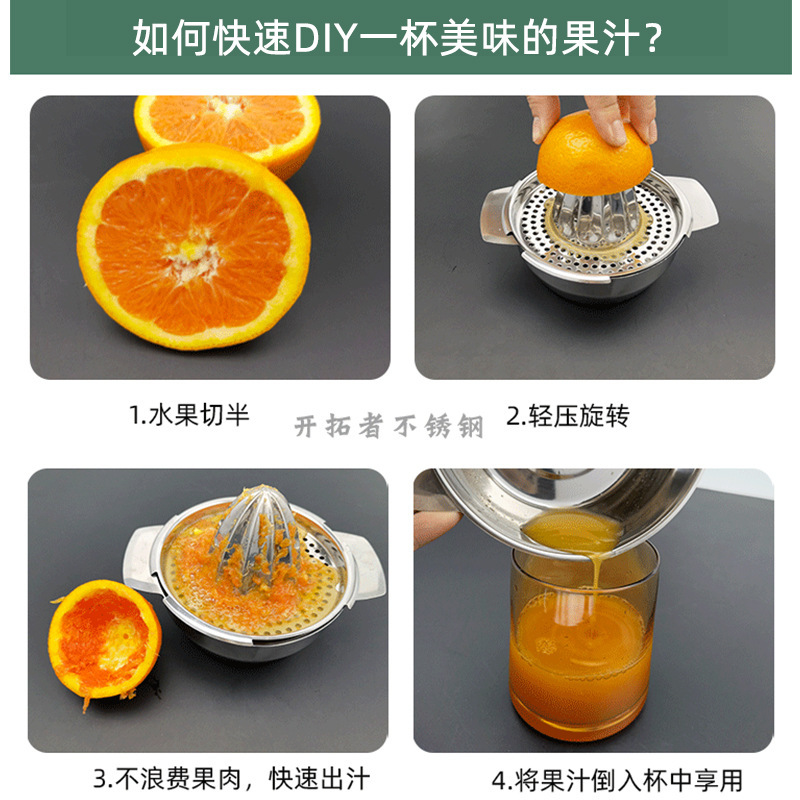 如何快速DIY一杯美味的果汁？

1.水果切半

开拓者不锈钢

2.轻压旋转

3.不浪费果肉，快速出汁

4.将果汁倒入杯中享用