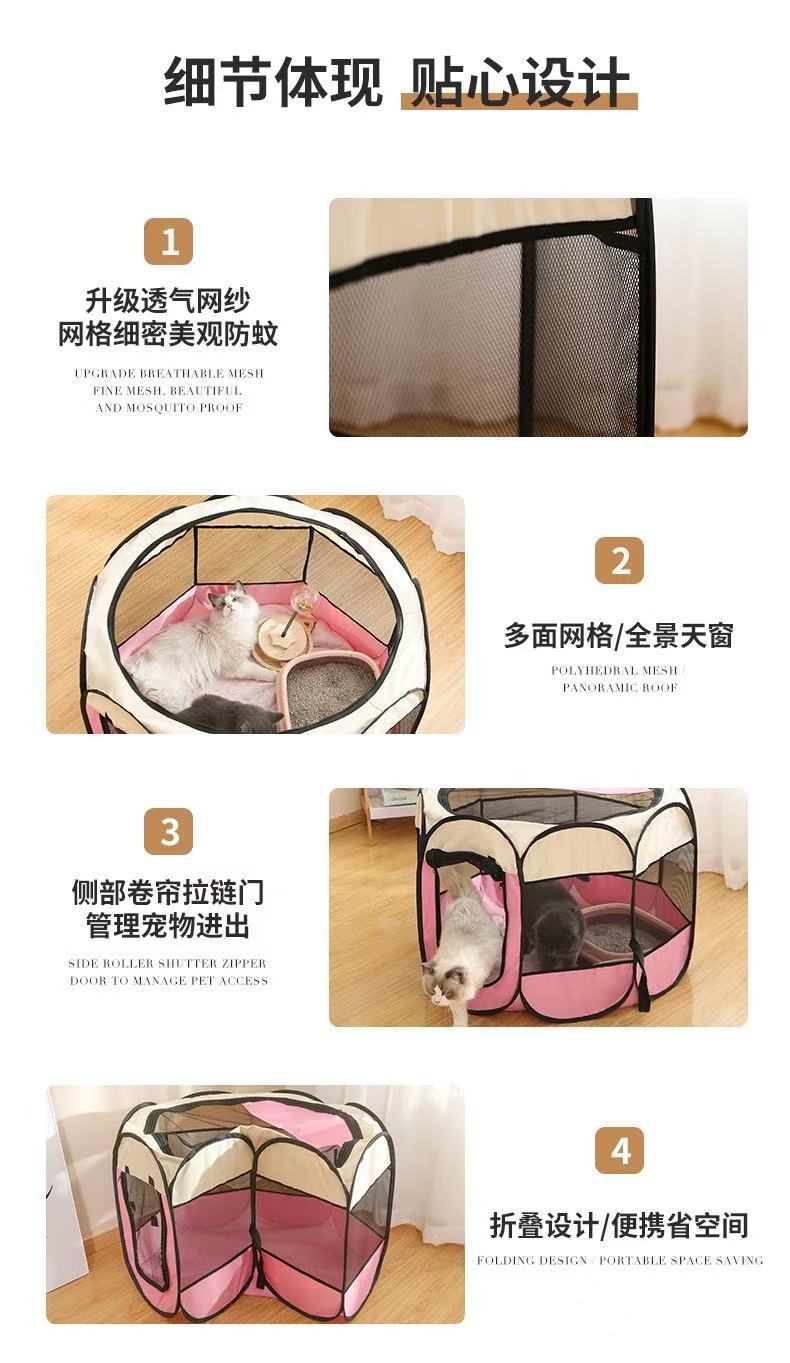 细节体现 贴心设计

1

升级透气网纱
网格细密美观防蚊

UPGRADE BREATHABLE MESH
FINE MESH, BEAUTIFUL
AND MOSQUITO PROOF

2

多面网格/全景天窗

POLYHEDRAL MESH /
PANORAMIC ROOF

3

侧部卷帘拉链门
管理宠物进出

SIDE ROLLER SHUTTER ZIPPER
DOOR TO MANAGE PET ACCESS

4

折叠设计/便携省空间

FOLDING DESIGN / PORTABLE SPACE SAVING