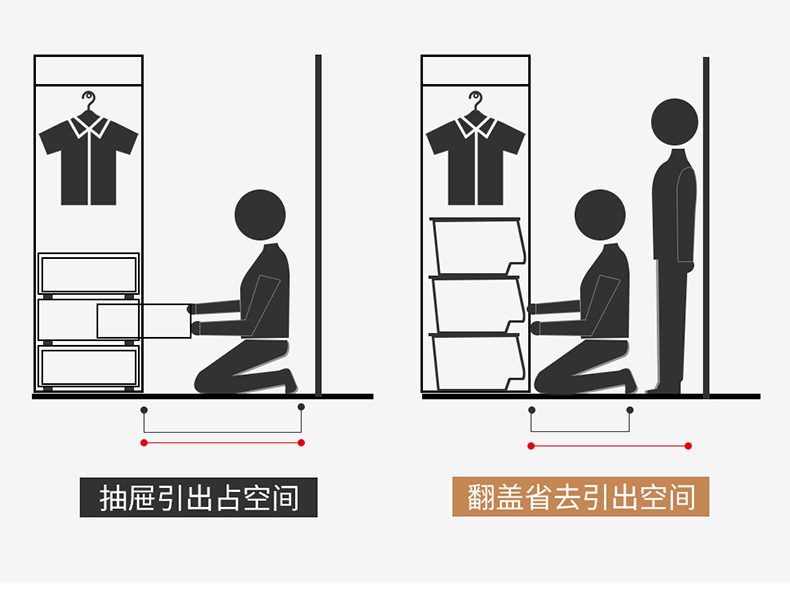 抽屉引出占空间

翻盖省去引出空间