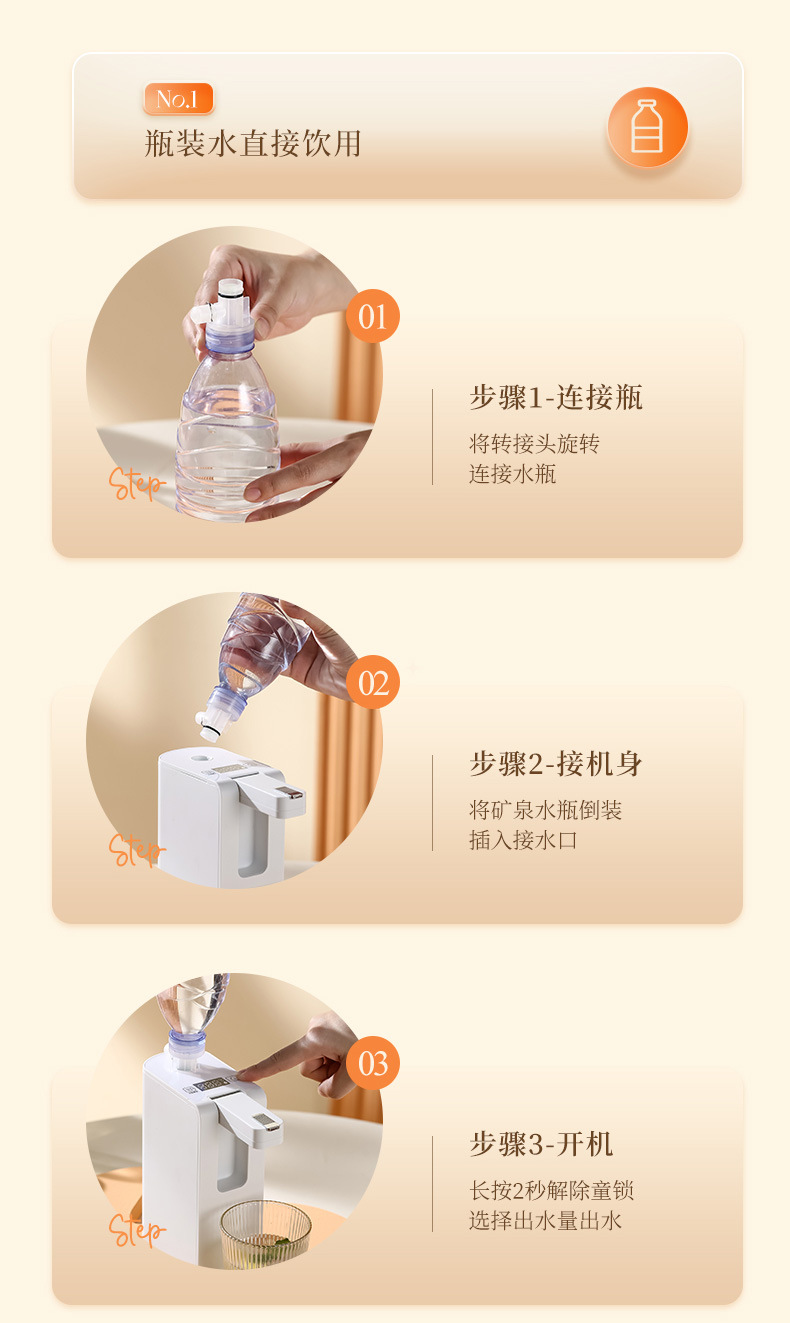 No.1
瓶装水直接饮用

01
Step
步骤1-连接瓶
将转接头旋转
连接水瓶

02
Step
步骤2-接机身
将矿泉水瓶倒装
插入接水口

03
Step
步骤3-开机
长按2秒解除童锁
选择出水量出水