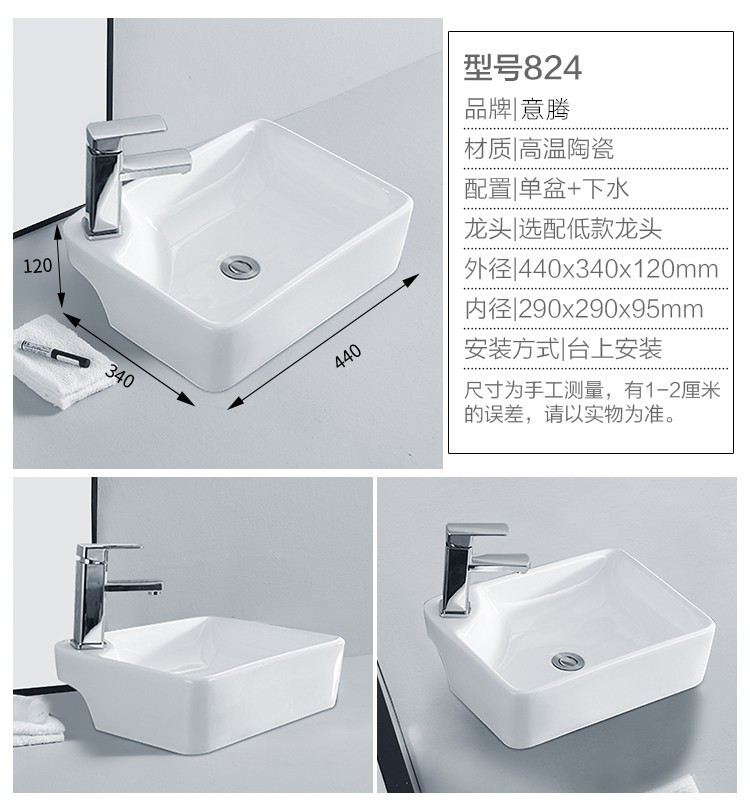 120

340

440

型号824

品牌|意腾

材质|高温陶瓷

配置|单盆+下水

龙头|选配低款龙头

外径|440x340x120mm

内径|290x290x95mm

安装方式|台上安装

尺寸为手工测量，有1-2厘米的误差，请以实物为准。