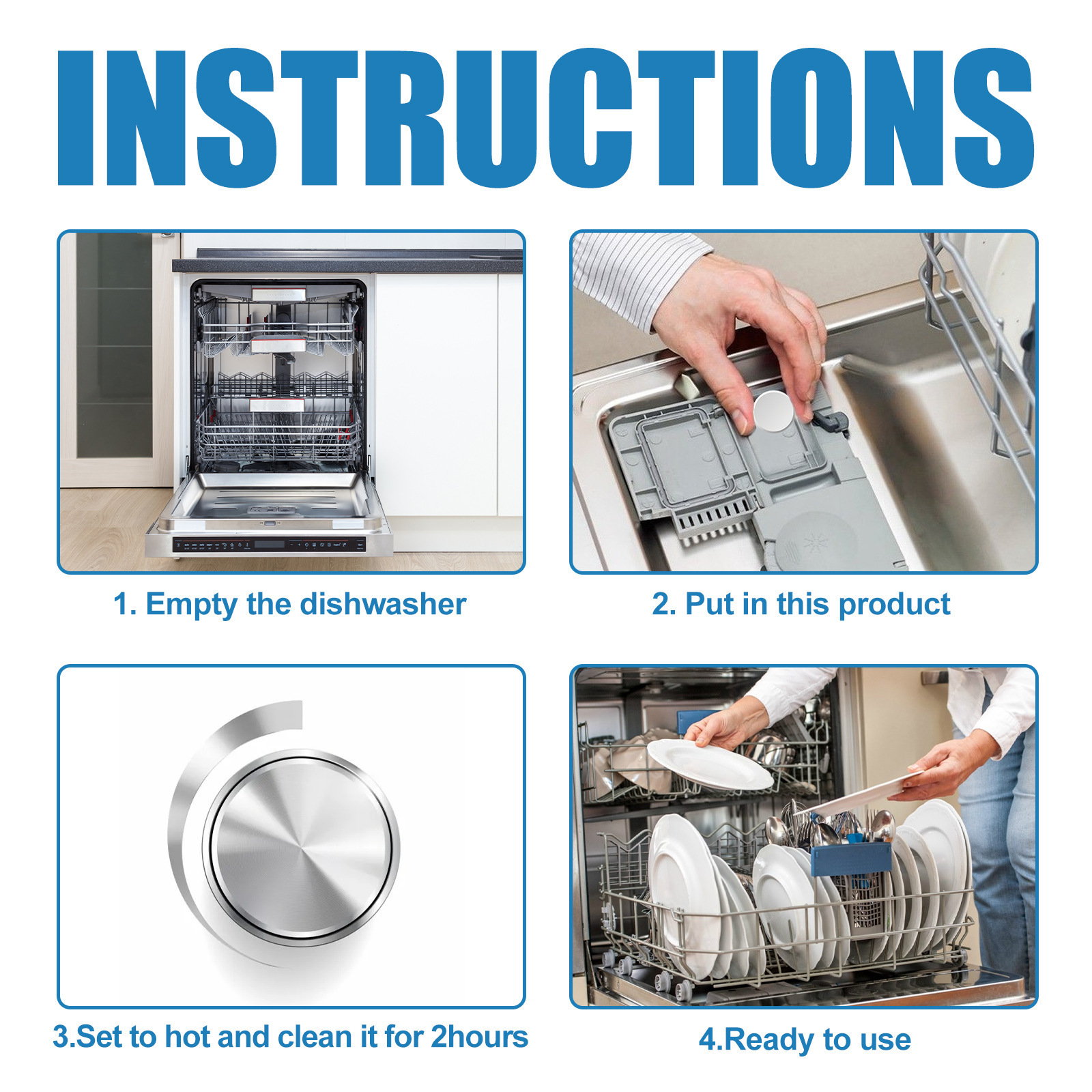 INSTRUCTIONS

1. Empty the dishwasher

2. Put in this product

3.Set to hot and clean it for 2hours

4.Ready to use