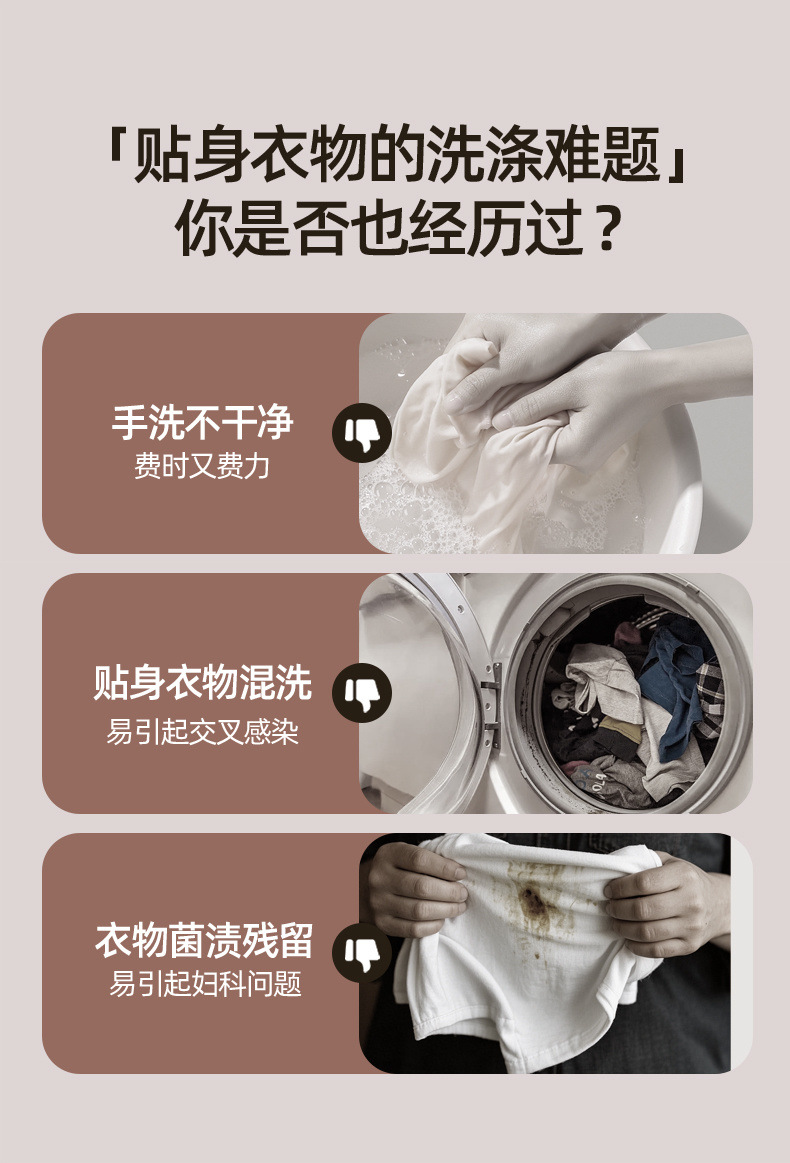 「贴身衣物的洗涤难题」
你是否也经历过？

手洗不干净
费时又费力

贴身衣物混洗
易引起交叉感染

衣物菌渍残留
易引起妇科问题