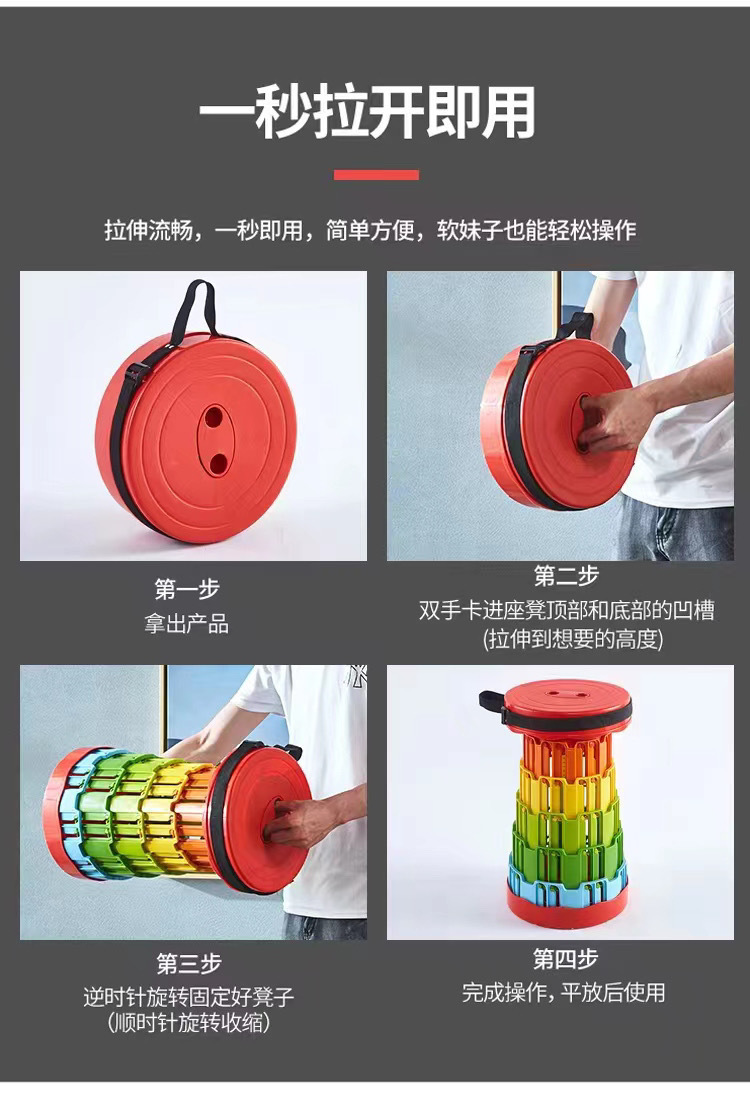 一秒拉开即用

拉伸流畅，一秒即用，简单方便，软妹子也能轻松操作

第一步
拿出产品

第二步
双手卡进座凳顶部和底部的凹槽
(拉伸到想要的高度)

第三步
逆时针旋转固定好凳子
(顺时针旋转收缩)

第四步
完成操作，平放后使用